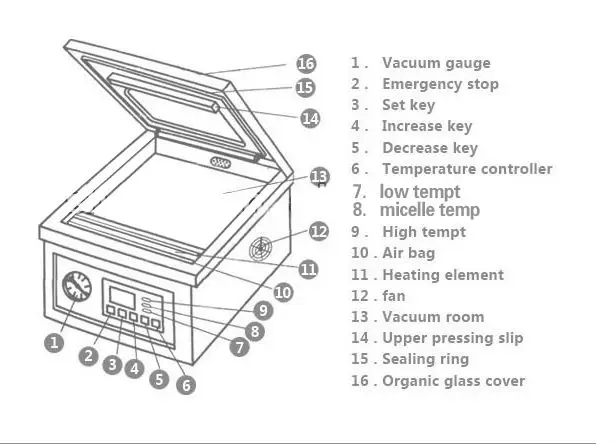 16
15
14
13
12
11
10
9
8
7
1
2
3
4
5
6

1 . Vacuum gauge
2 . Emergency stop
3 . Set key
4 . Increase key
5 . Decrease key
6 . Temperature controller
7. low tempt
8. micelle temp
9 . High tempt
10 . Air bag
11 . Heating element
12 . fan
13 . Vacuum room
14 . Upper pressing slip
15 . Sealing ring
16 . Organic glass cover