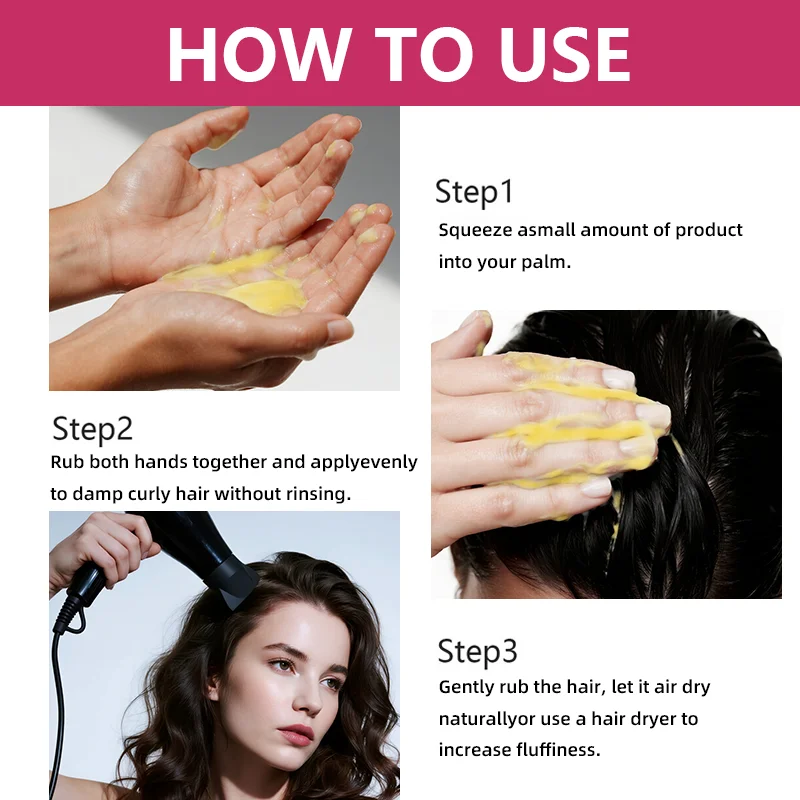 HOW TO USE

Step1
Squeeze asmall amount of product into your palm.

Step2
Rub both hands together and applyevenly to damp curly hair without rinsing.

Step3
Gently rub the hair, let it air dry naturallyor use a hair dryer to increase fluffiness.