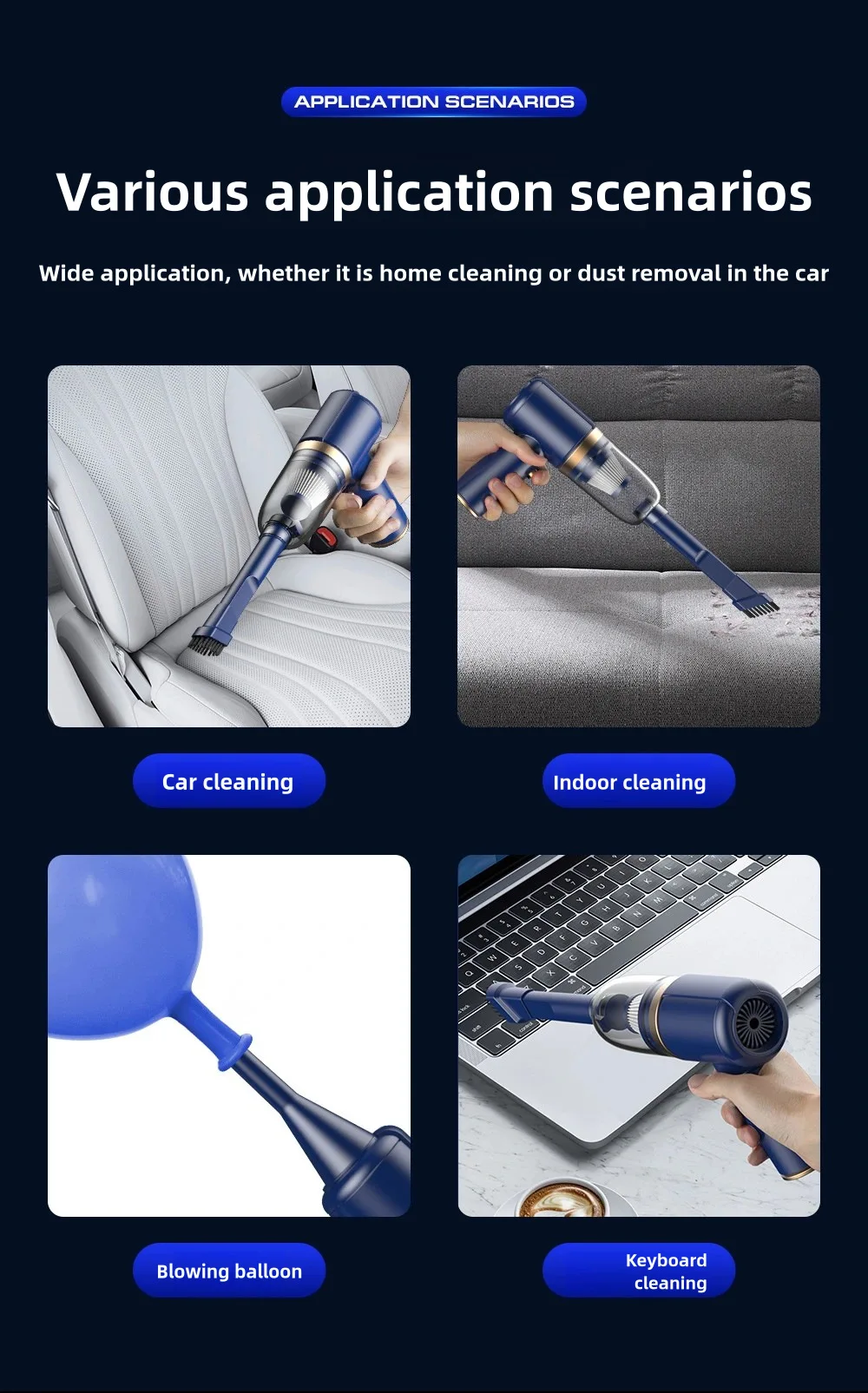 APPLICATION SCENARIOS

Various application scenarios

Wide application, whether it is home cleaning or dust removal in the car

Car cleaning

Indoor cleaning

Blowing balloon

Keyboard cleaning