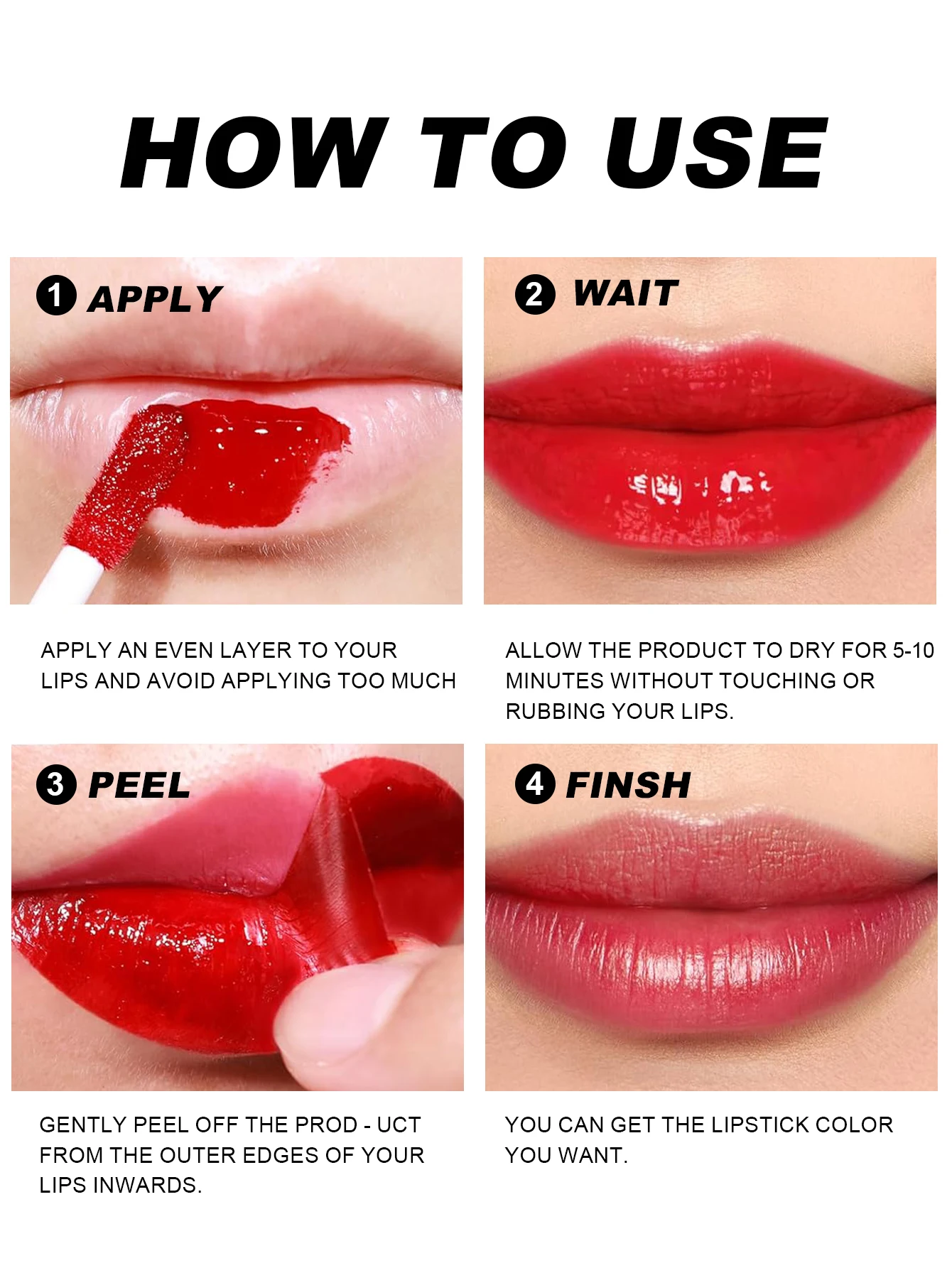 HOW TO USE

1 APPLY

APPLY AN EVEN LAYER TO YOUR LIPS AND AVOID APPLYING TOO MUCH

2 WAIT

ALLOW THE PRODUCT TO DRY FOR 5-10 MINUTES WITHOUT TOUCHING OR RUBBING YOUR LIPS.

3 PEEL

GENTLY PEEL OFF THE PROD - UCT FROM THE OUTER EDGES OF YOUR LIPS INWARDS.

4 FINSH

YOU CAN GET THE LIPSTICK COLOR YOU WANT.