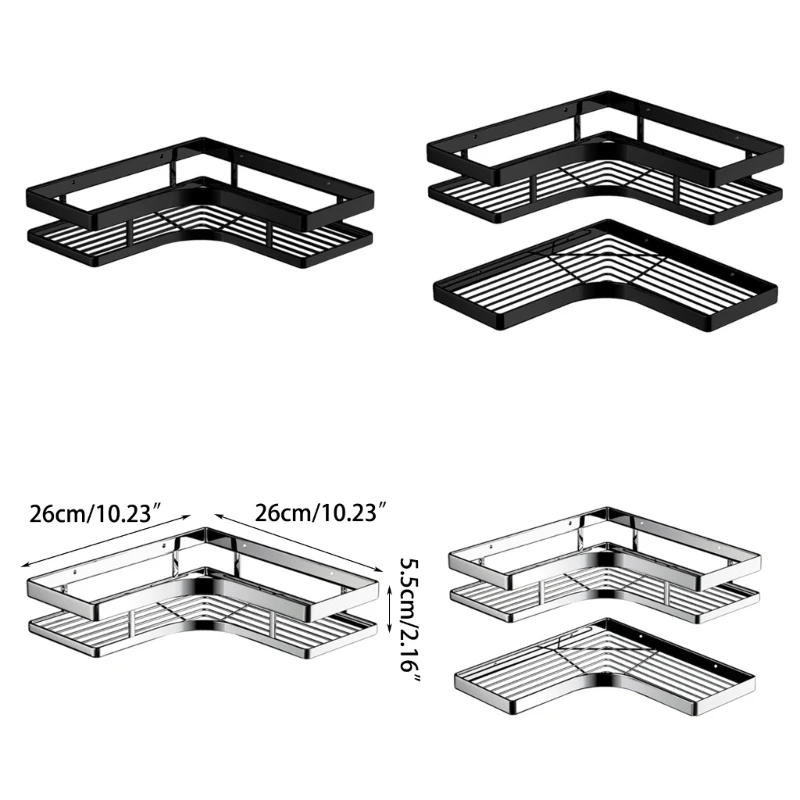 26cm/10.23″
26cm/10.23″
5.5cm/2.16″