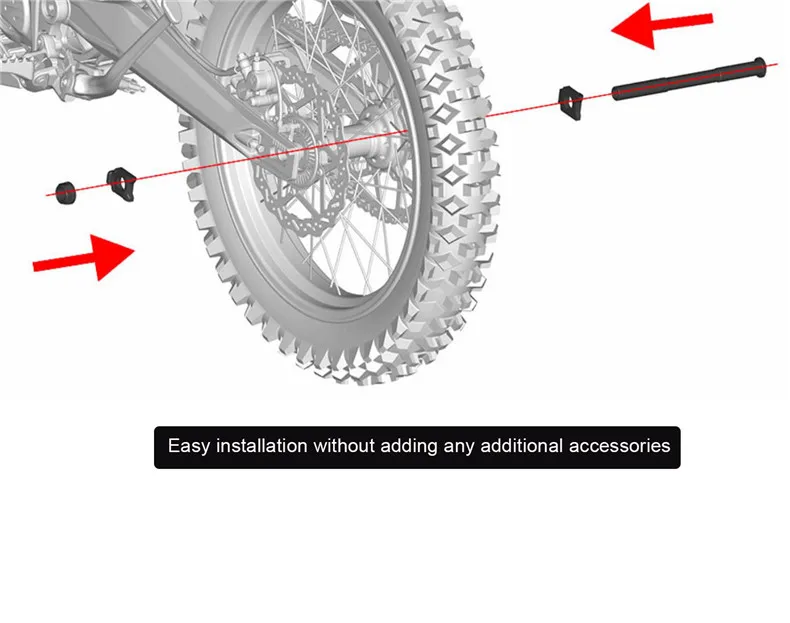 Easy installation without adding any additional accessories