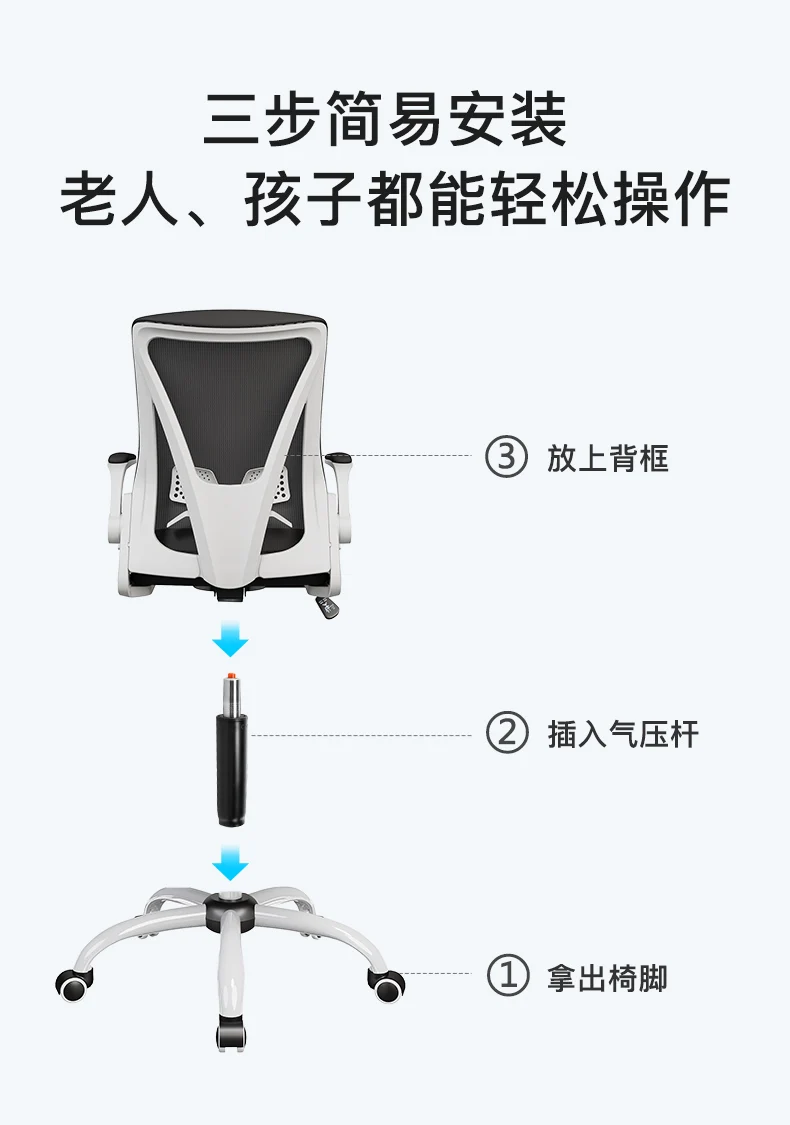 三步简易安装
老人、孩子都能轻松操作

③ 放上背框

② 插入气压杆

① 拿出椅脚