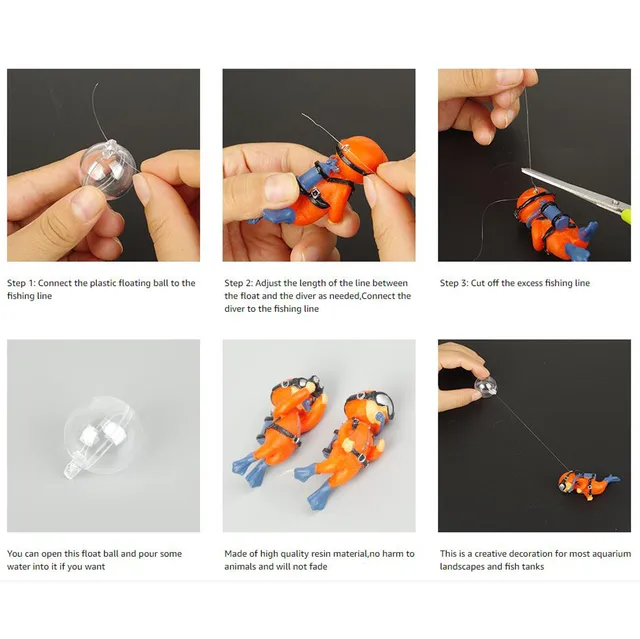 Step 1: Connect the plastic floating ball to the fishing line

Step 2: Adjust the length of the line between the float and the diver as needed,Connect the diver to the fishing line

Step 3: Cut off the excess fishing line

You can open this float ball and pour some water into it if you want

Made of high quality resin material,no harm to animals and will not fade

This is a creative decoration for most aquarium landscapes and fish tanks