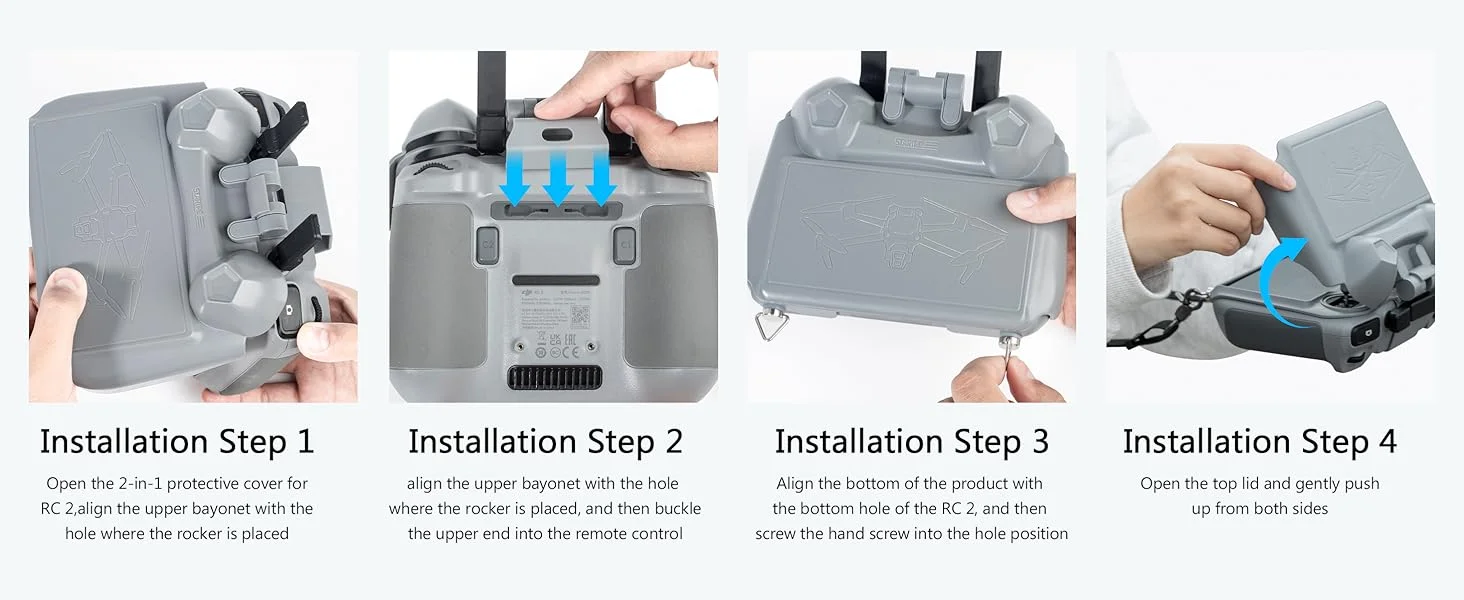 Installation Step 1

Open the 2-in-1 protective cover for RC 2,align the upper bayonet with the hole where the rocker is placed

Installation Step 2

align the upper bayonet with the hole where the rocker is placed, and then buckle the upper end into the remote control

Installation Step 3

Align the bottom of the product with the bottom hole of the RC 2, and then screw the hand screw into the hole position

Installation Step 4

Open the top lid and gently push up from both sides