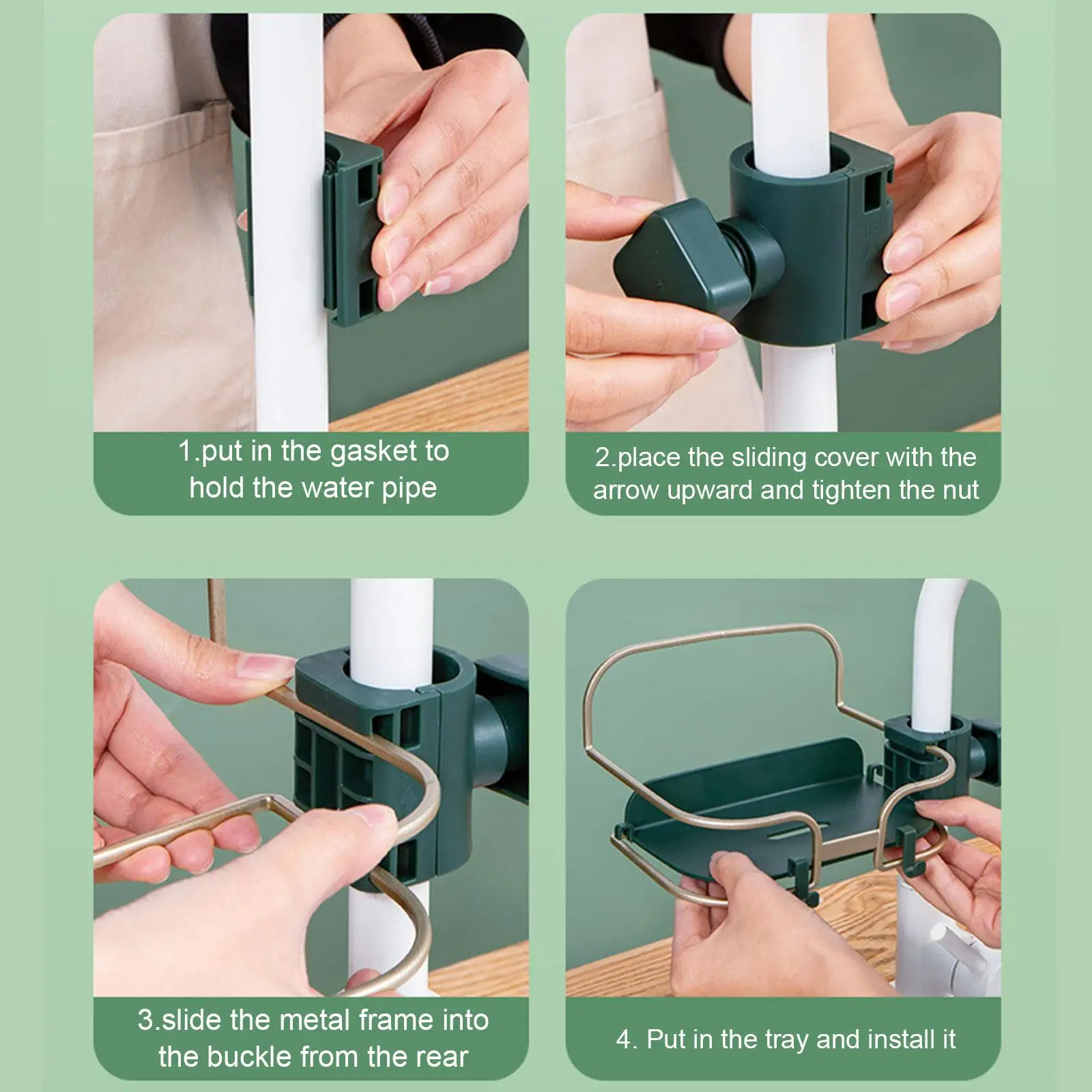 1.put in the gasket to hold the water pipe

2.place the sliding cover with the arrow upward and tighten the nut

3.slide the metal frame into the buckle from the rear

4. Put in the tray and install it