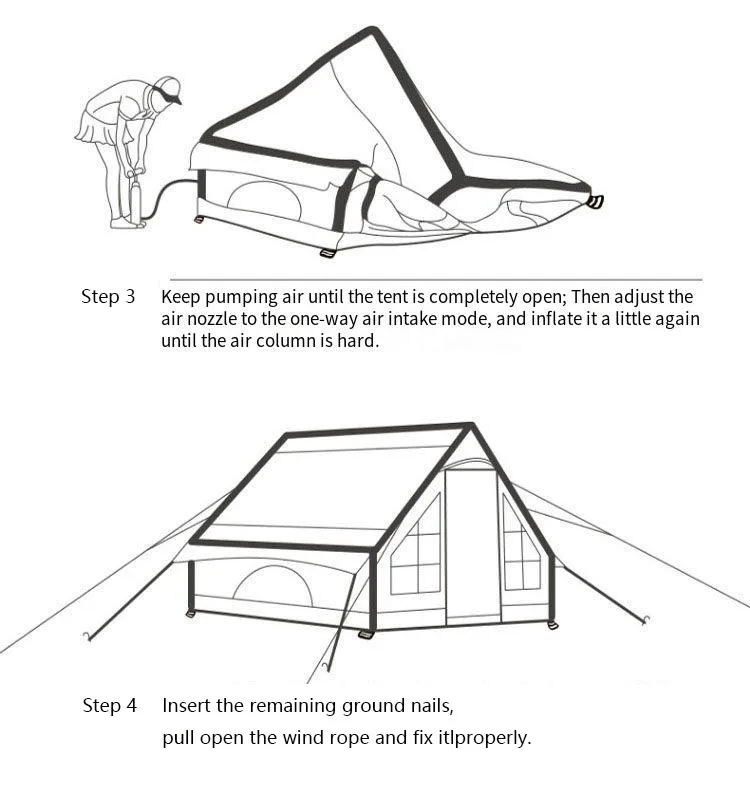 Step 3 Keep pumping air until the tent is completely open; Then adjust the air nozzle to the one-way air intake mode, and inflate it a little again until the air column is hard.

Step 4 Insert the remaining ground nails, pull open the wind rope and fix itlproperly.