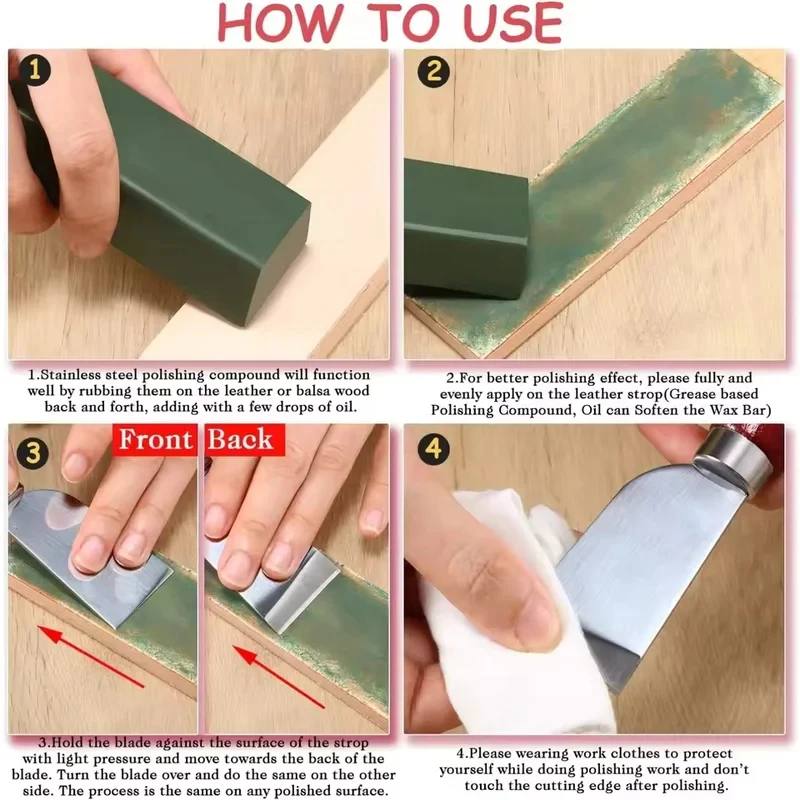 HOW TO USE

1

1.Stainless steel polishing compound will function well by rubbing them on the leather or balsa wood back and forth, adding with a few drops of oil.

2

2.For better polishing effect, please fully and evenly apply on the leather strop(Grease based Polishing Compound, Oil can Soften the Wax Bar)

3

Front

Back

3.Hold the blade against the surface of the strop with light pressure and move towards the back of the blade. Turn the blade over and do the same on the other side. The process is the same on any polished surface.

4

4.Please wearing work clothes to protect yourself while doing polishing work and don't touch the cutting edge after polishing.