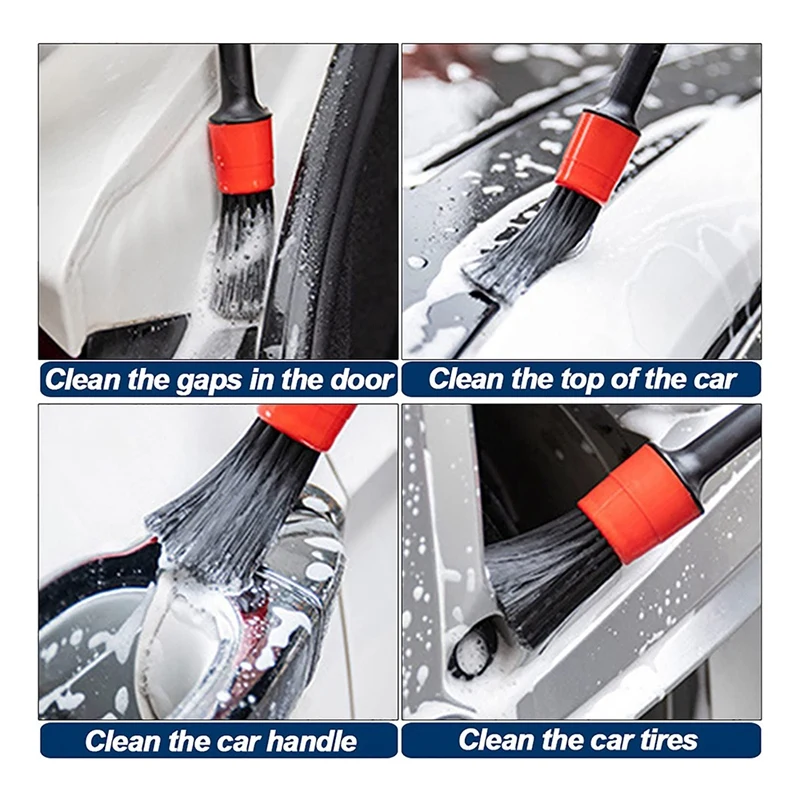 Clean the gaps in the door

Clean the top of the car

Clean the car handle

Clean the car tires