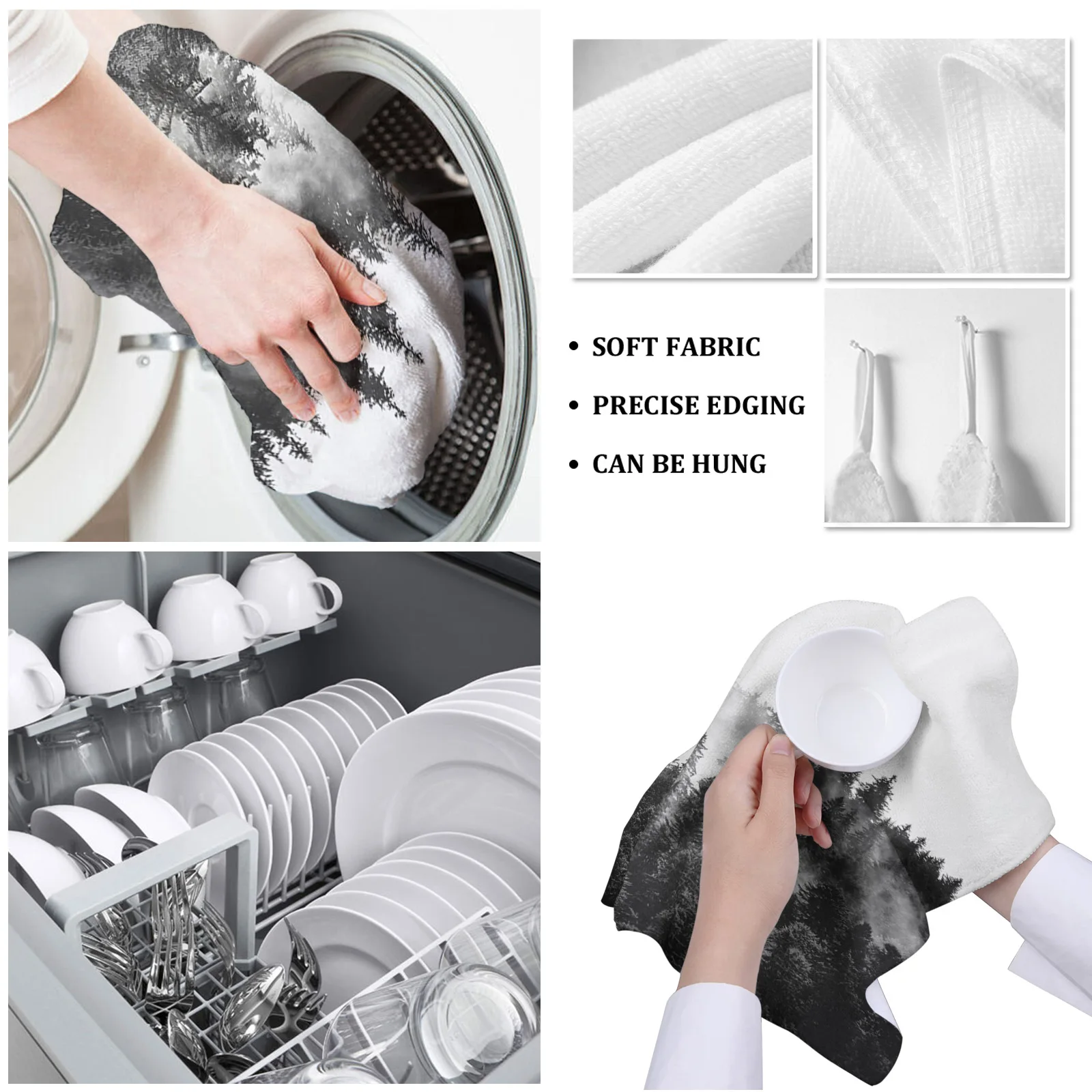 • SOFT FABRIC

• PRECISE EDGING

• CAN BE HUNG