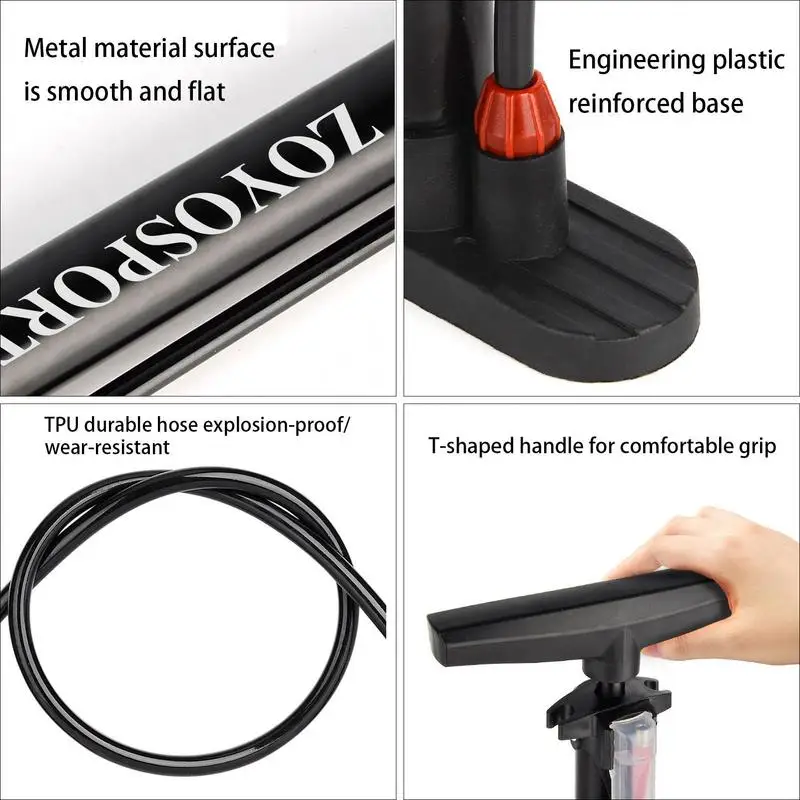 Metal material surface is smooth and flat

ZOYOSPORT

Engineering plastic reinforced base

TPU durable hose explosion-proof/ wear-resistant

T-shaped handle for comfortable grip