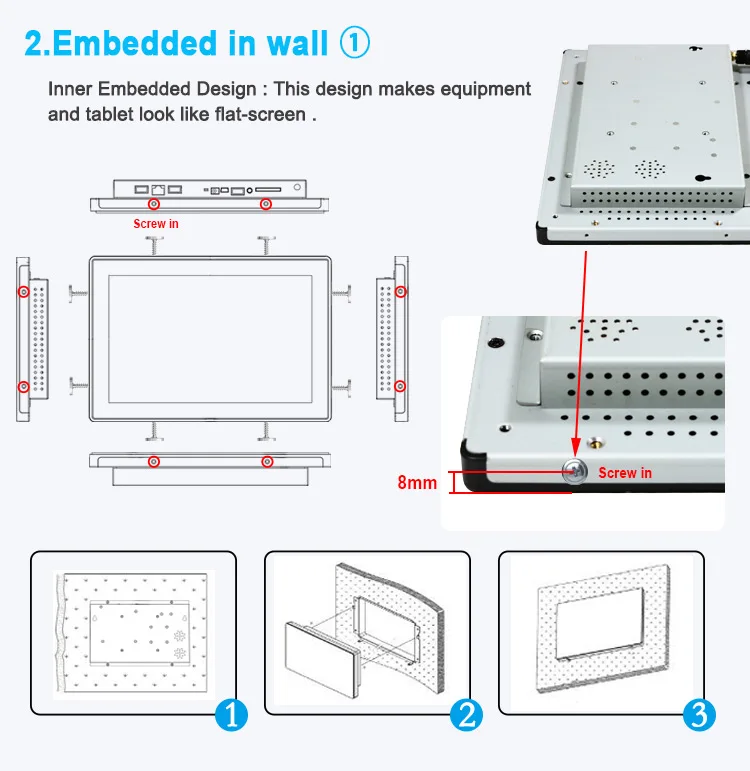 2.Embedded in wall ①

Inner Embedded Design : This design makes equipment and tablet look like flat-screen .

Screw in

8mm

Screw in

1

2

3