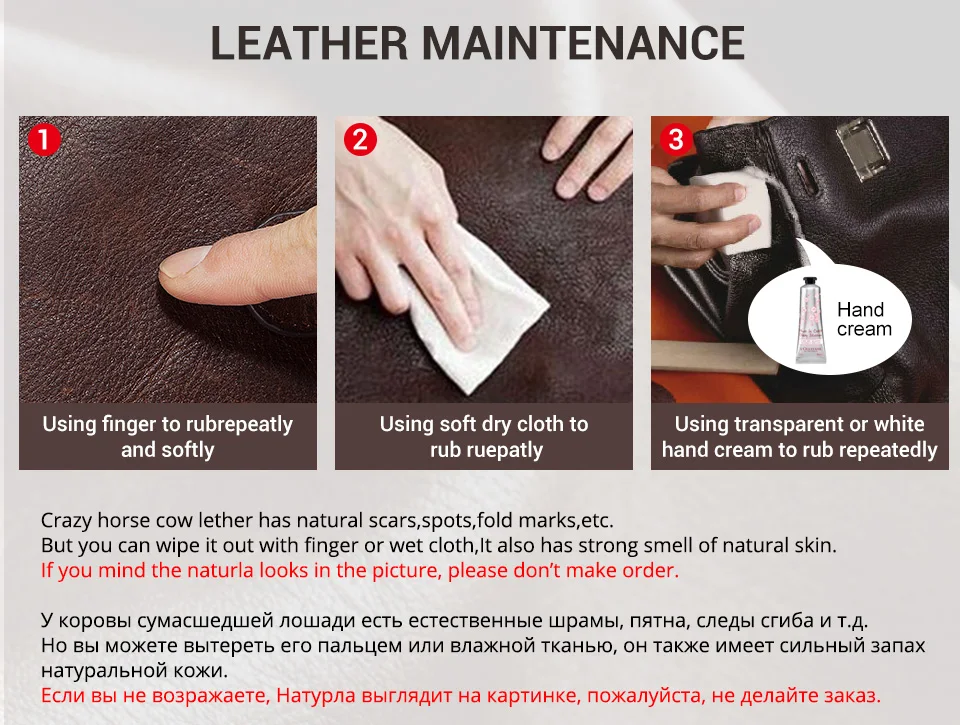 LEATHER MAINTENANCE

1

Using finger to rubrepeatly and softly

2

Using soft dry cloth to rub ruepatly

3

Hand cream

Using transparent or white hand cream to rub repeatedly

Crazy horse cow lether has natural scars,spots,fold marks,etc.
But you can wipe it out with finger or wet cloth,It also has strong smell of natural skin.
If you mind the naturla looks in the picture, please don't make order.

У коровы сумасшедшей лошади есть естественные шрамы, пятна, следы сгиба и т.д.
Но вы можете вытереть его пальцем или влажной тканью, он также имеет сильный запах натуральной кожи.
Если вы не возражаете, Натурла выглядит на картинке, пожалуйста, не делайте заказ.