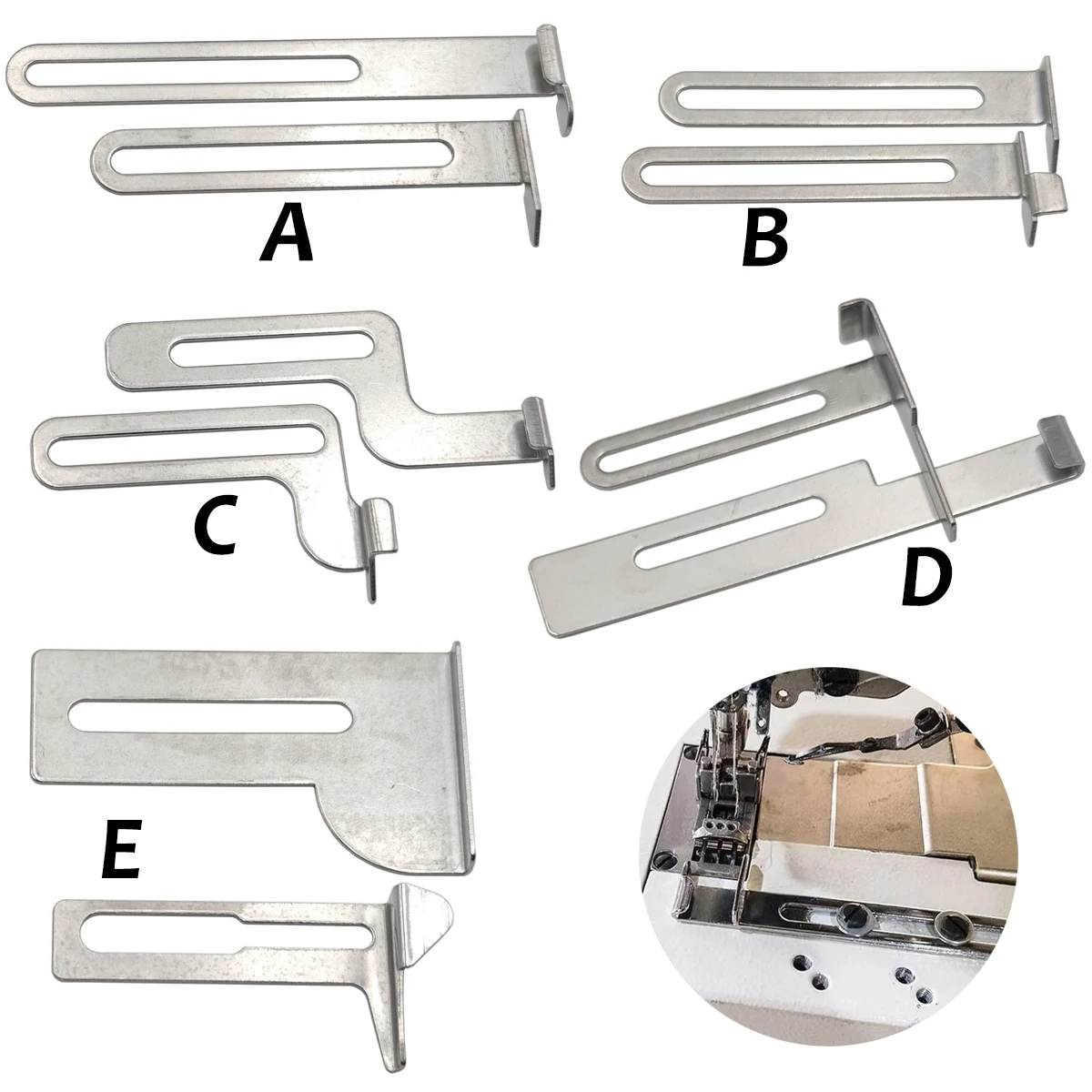 A

B

C

D

E