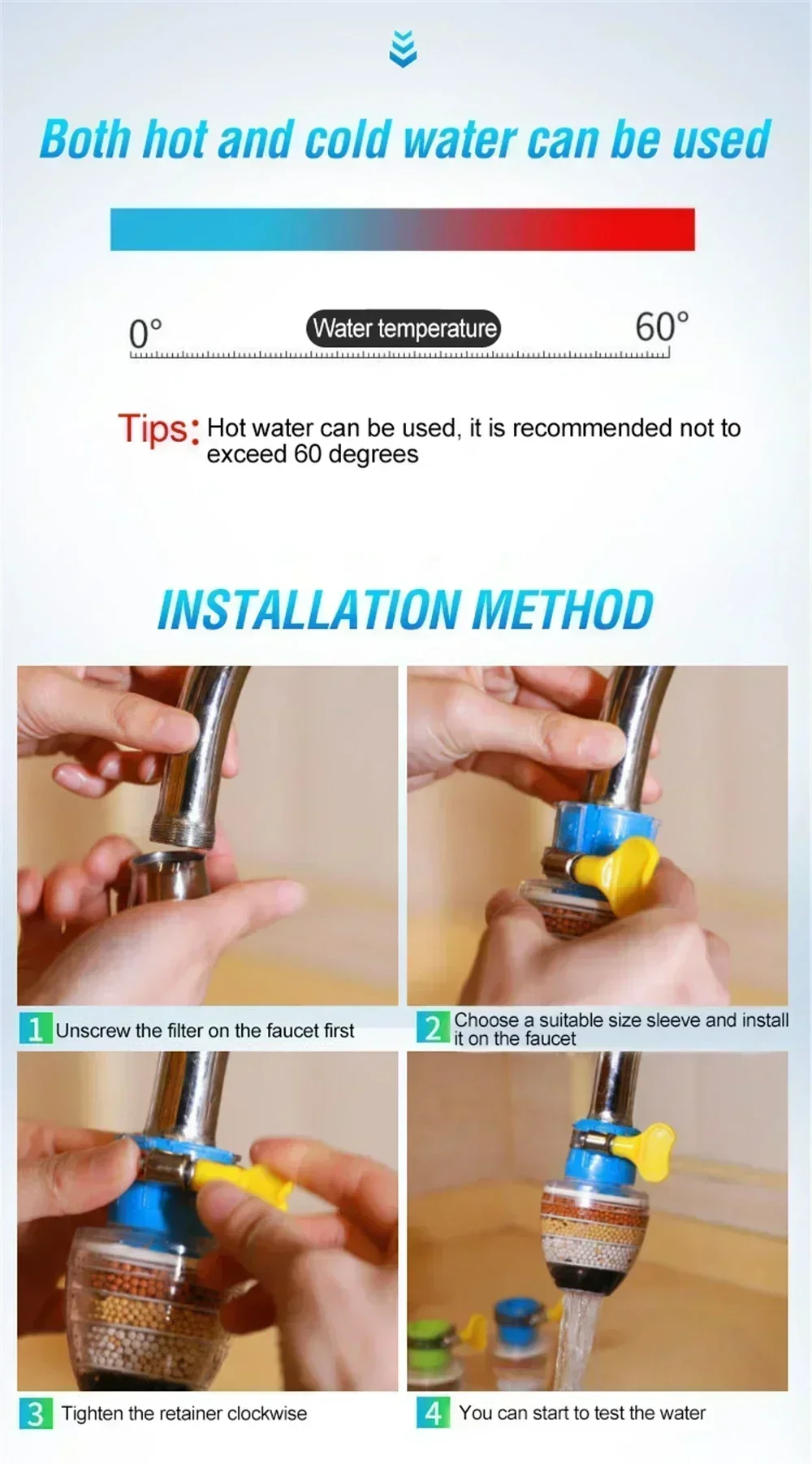 Both hot and cold water can be used

0°

Water temperature

60°

Tips: Hot water can be used, it is recommended not to exceed 60 degrees

INSTALLATION METHOD

1 Unscrew the filter on the faucet first

2 Choose a suitable size sleeve and install it on the faucet

3 Tighten the retainer clockwise

4 You can start to test the water