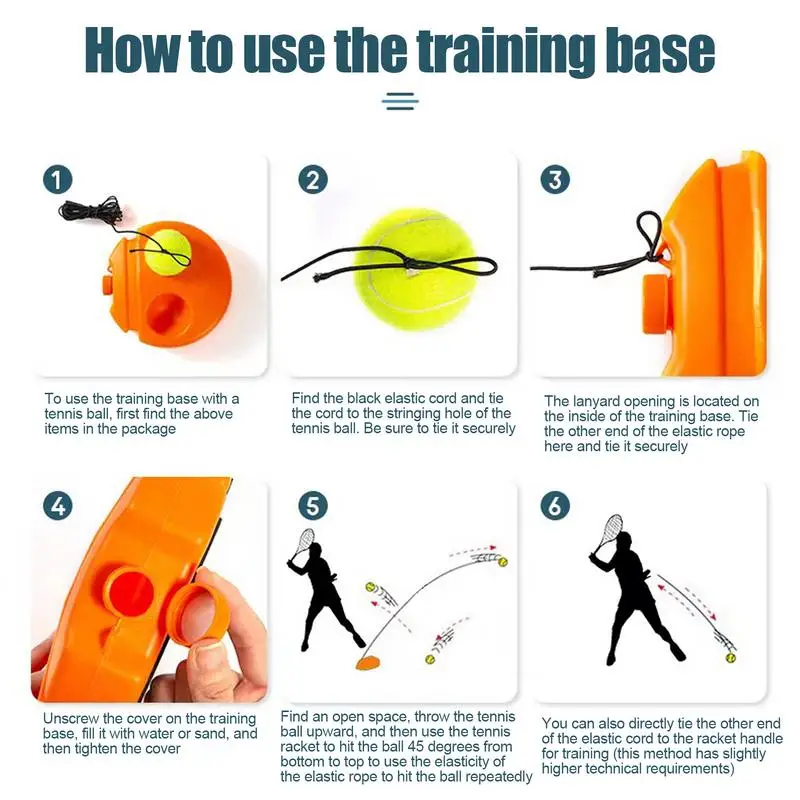 How to use the training base

1

To use the training base with a tennis ball, first find the above items in the package

2

Find the black elastic cord and tie the cord to the stringing hole of the tennis ball. Be sure to tie it securely

3

The lanyard opening is located on the inside of the training base. Tie the other end of the elastic rope here and tie it securely

4

Unscrew the cover on the training base, fill it with water or sand, and then tighten the cover

5

Find an open space, throw the tennis ball upward, and then use the tennis racket to hit the ball 45 degrees from bottom to top to use the elasticity of the elastic rope to hit the ball repeatedly

6

You can also directly tie the other end of the elastic cord to the racket handle for training (this method has slightly higher technical requirements)