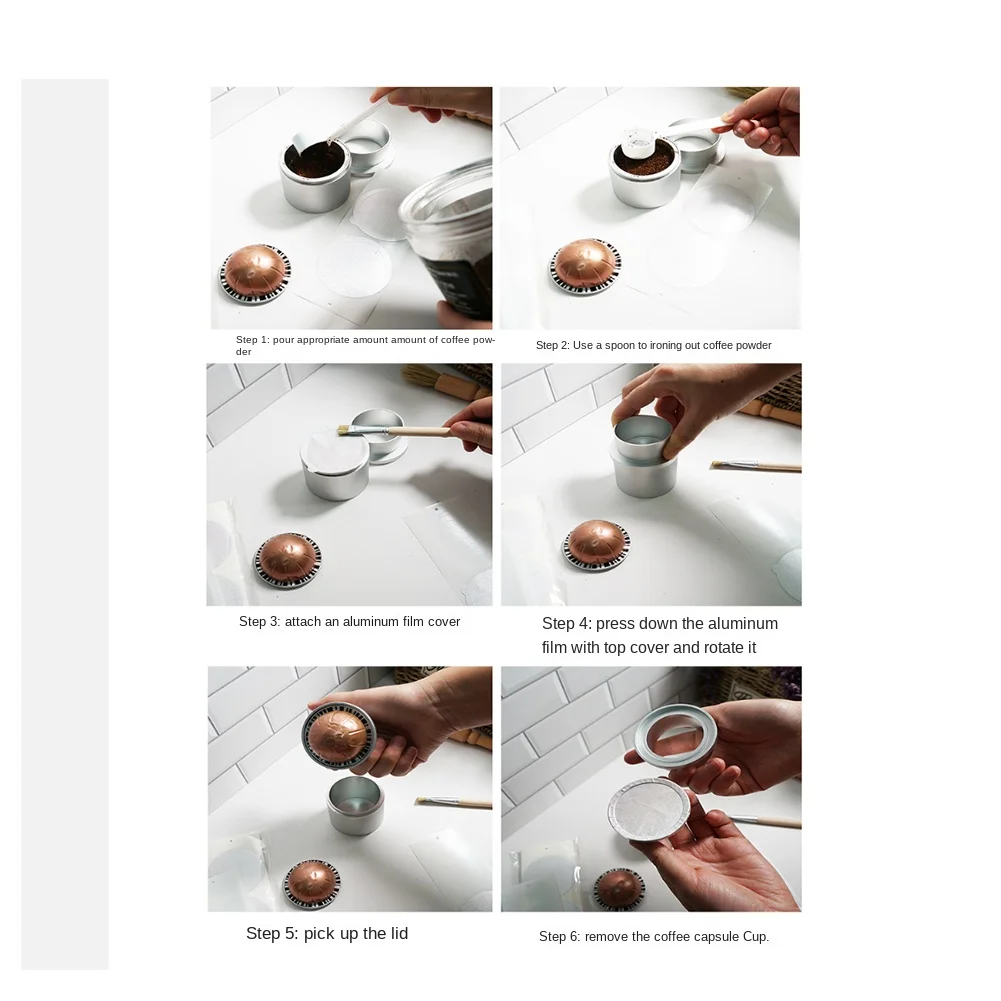 Step 1: pour appropriate amount amount of coffee powder

Step 2: Use a spoon to ironing out coffee powder

Step 3: attach an aluminum film cover

Step 4: press down the aluminum film with top cover and rotate it

Step 5: pick up the lid

Step 6: remove the coffee capsule Cup.