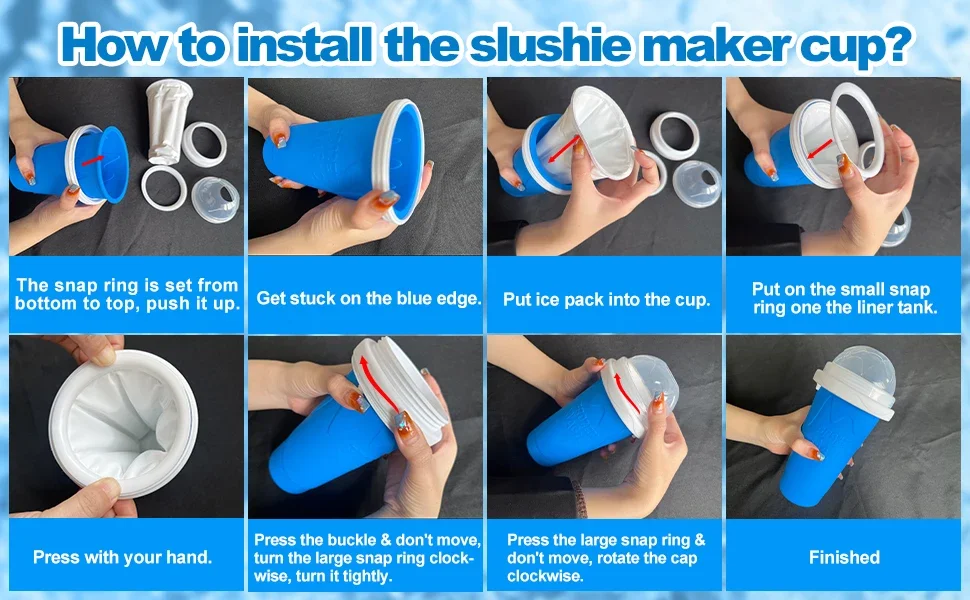 How to install the slushie maker cup?

The snap ring is set from bottom to top, push it up.

Get stuck on the blue edge.

Put ice pack into the cup.

Put on the small snap ring one the liner tank.

Press with your hand.

Press the buckle & don't move, turn the large snap ring clockwise, turn it tightly.

Press the large snap ring & don't move, rotate the cap clockwise.

Finished