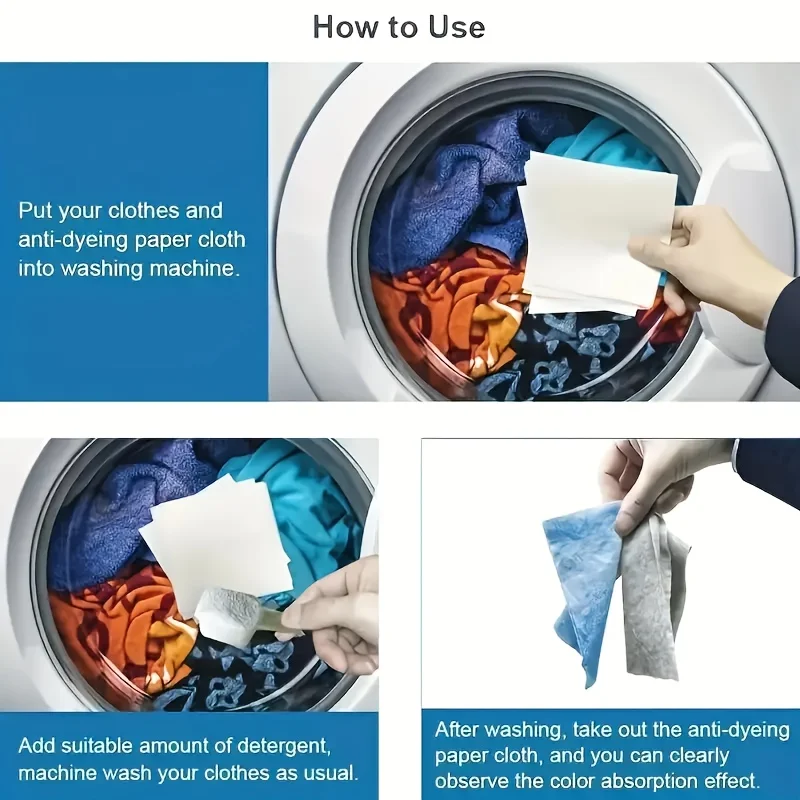 How to Use

Put your clothes and anti-dyeing paper cloth into washing machine.

Add suitable amount of detergent, machine wash your clothes as usual.

After washing, take out the anti-dyeing paper cloth, and you can clearly observe the color absorption effect.