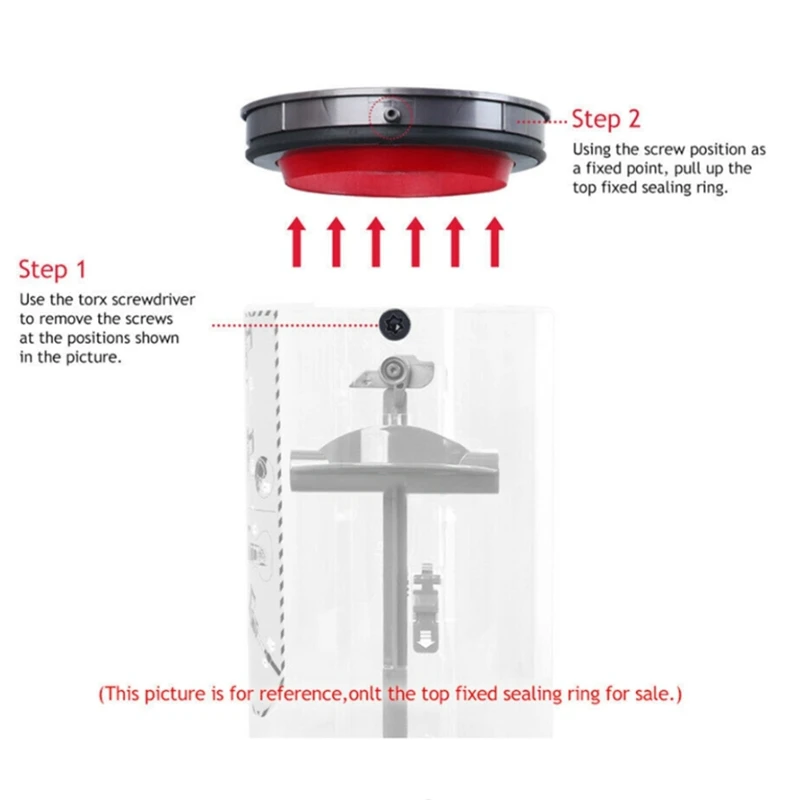 Step 2
Using the screw position as a fixed point, pull up the top fixed sealing ring.

Step 1
Use the torx screwdriver to remove the screws at the positions shown in the picture.

(This picture is for reference,onlt the top fixed sealing ring for sale.)