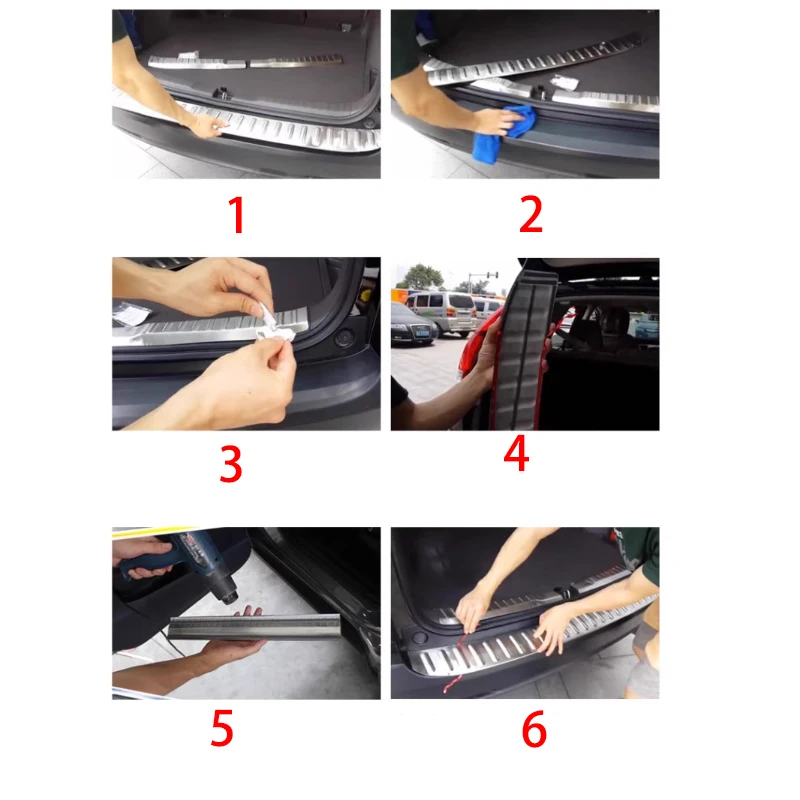 1

2

3

4

5

6