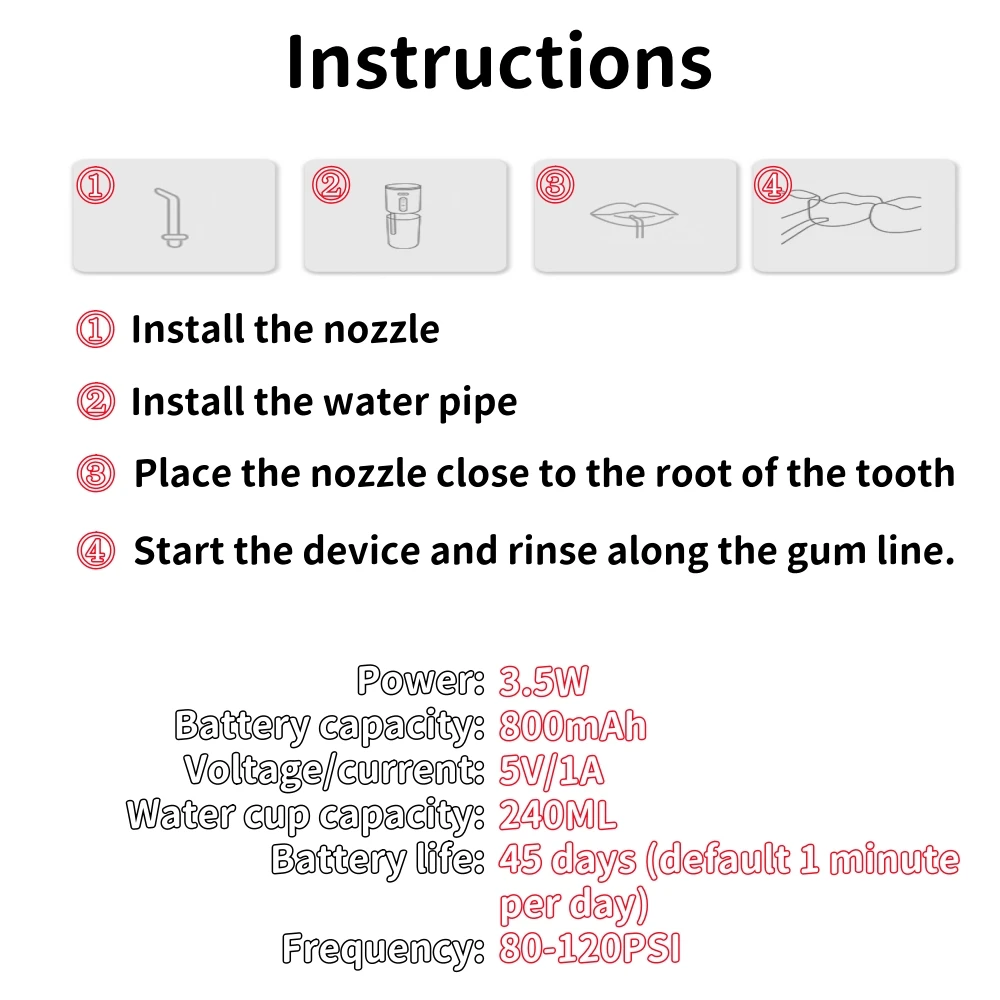 Instructions

① ② ③ ④

① Install the nozzle

② Install the water pipe

③ Place the nozzle close to the root of the tooth

④ Start the device and rinse along the gum line.

Power: 3.5W
Battery capacity: 800mAh
Voltage/current: 5V/1A
Water cup capacity: 240ML
Battery life: 45 days (default 1 minute per day)
Frequency: 80-120PSI