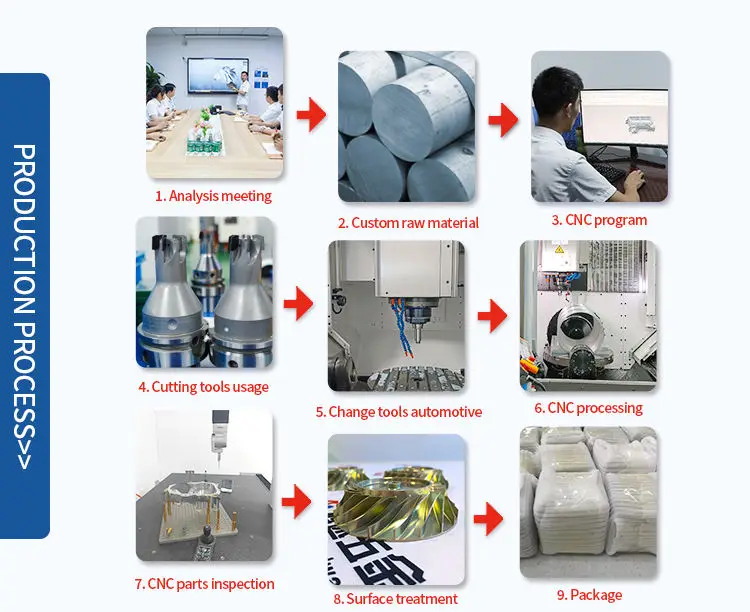 PRODUCTION PROCESS>>

1. Analysis meeting

2. Custom raw material

3. CNC program

4. Cutting tools usage

5. Change tools automotive

6. CNC processing

7. CNC parts inspection

8. Surface treatment

9. Package