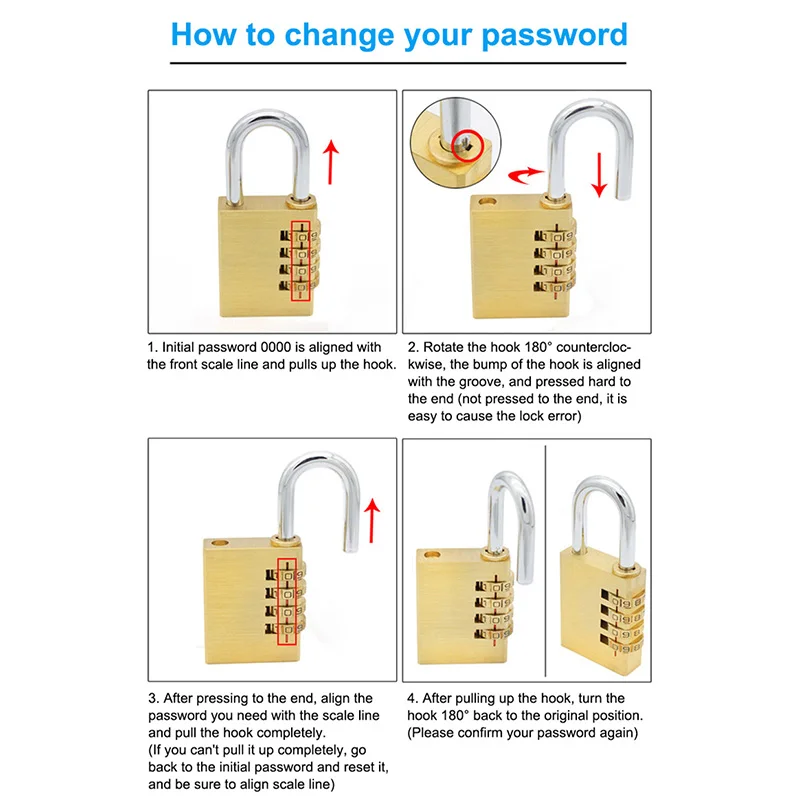 How to change your password

1. Initial password 0000 is aligned with the front scale line and pulls up the hook.

2. Rotate the hook 180° counterclockwise, the bump of the hook is aligned with the groove, and pressed hard to the end (not pressed to the end, it is easy to cause the lock error)

3. After pressing to the end, align the password you need with the scale line and pull the hook completely.
(If you can't pull it up completely, go back to the initial password and reset it, and be sure to align scale line)

4. After pulling up the hook, turn the hook 180° back to the original position.
(Please confirm your password again)