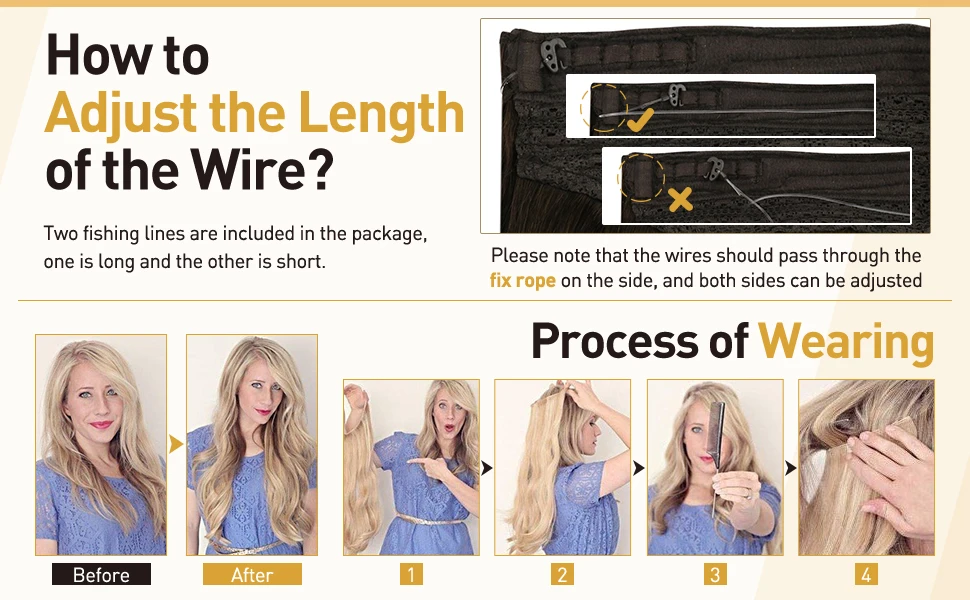 How to Adjust the Length of the Wire?

Two fishing lines are included in the package, one is long and the other is short.

Please note that the wires should pass through the fix rope on the side, and both sides can be adjusted

Process of Wearing

Before

After

1

2

3

4