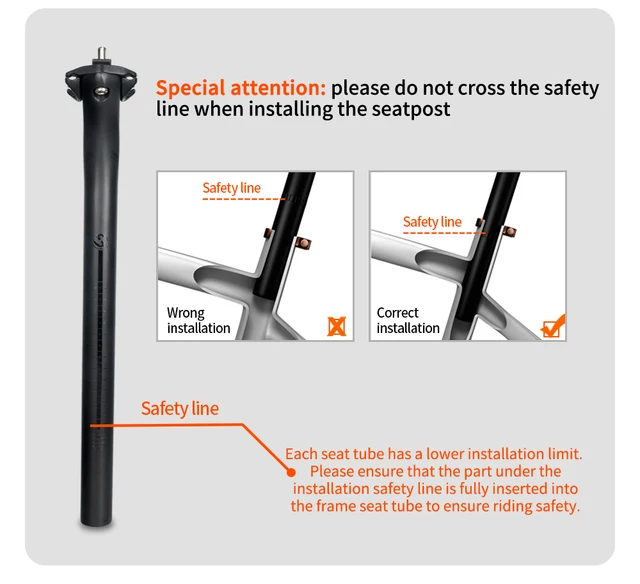 Special attention: please do not cross the safety line when installing the seatpost

Safety line

Wrong installation

Safety line

Correct installation

Safety line

Each seat tube has a lower installation limit. Please ensure that the part under the installation safety line is fully inserted into the frame seat tube to ensure riding safety.