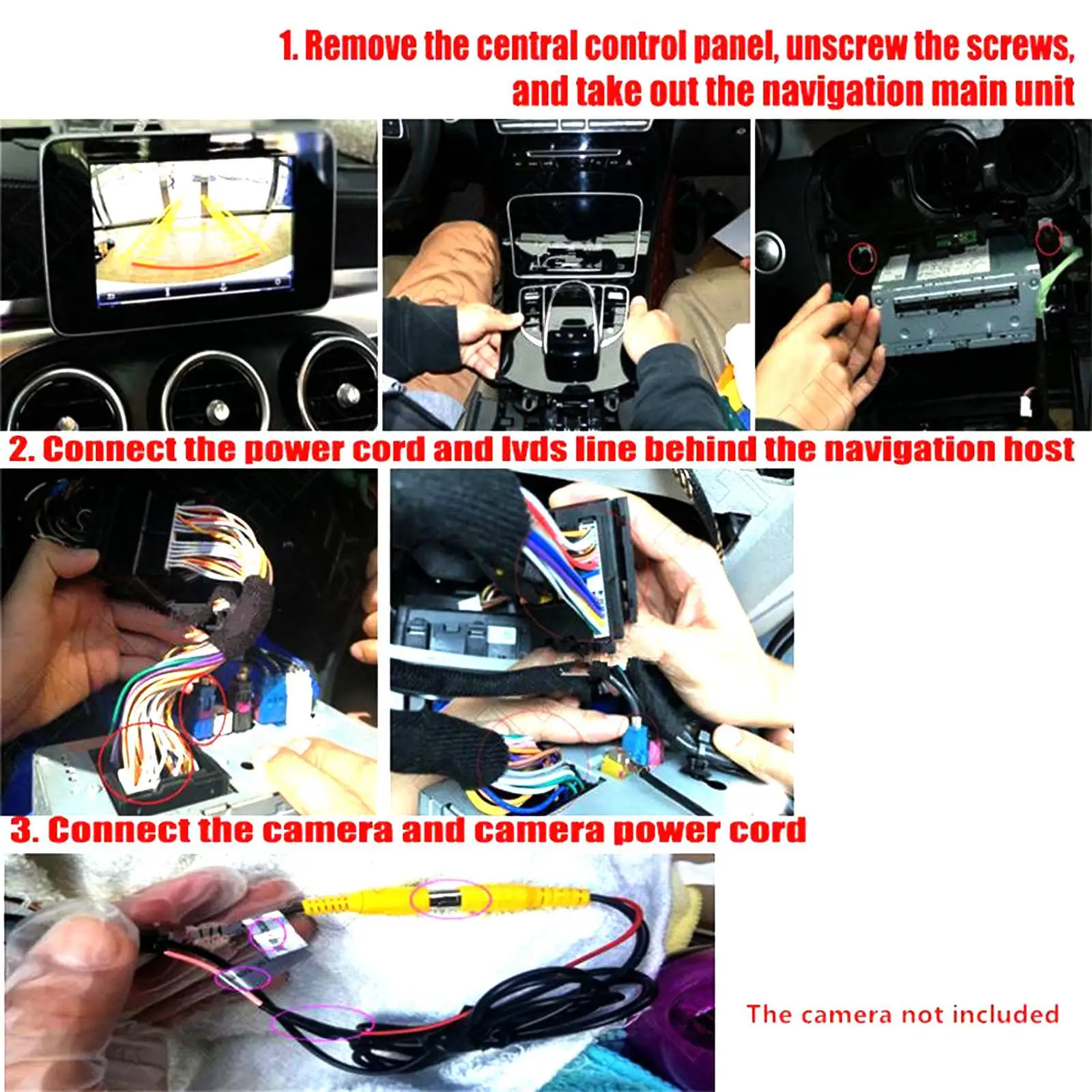 1. Remove the central control panel, unscrew the screws, and take out the navigation main unit

2. Connect the power cord and lvds line behind the navigation host

3. Connect the camera and camera power cord

The camera not included