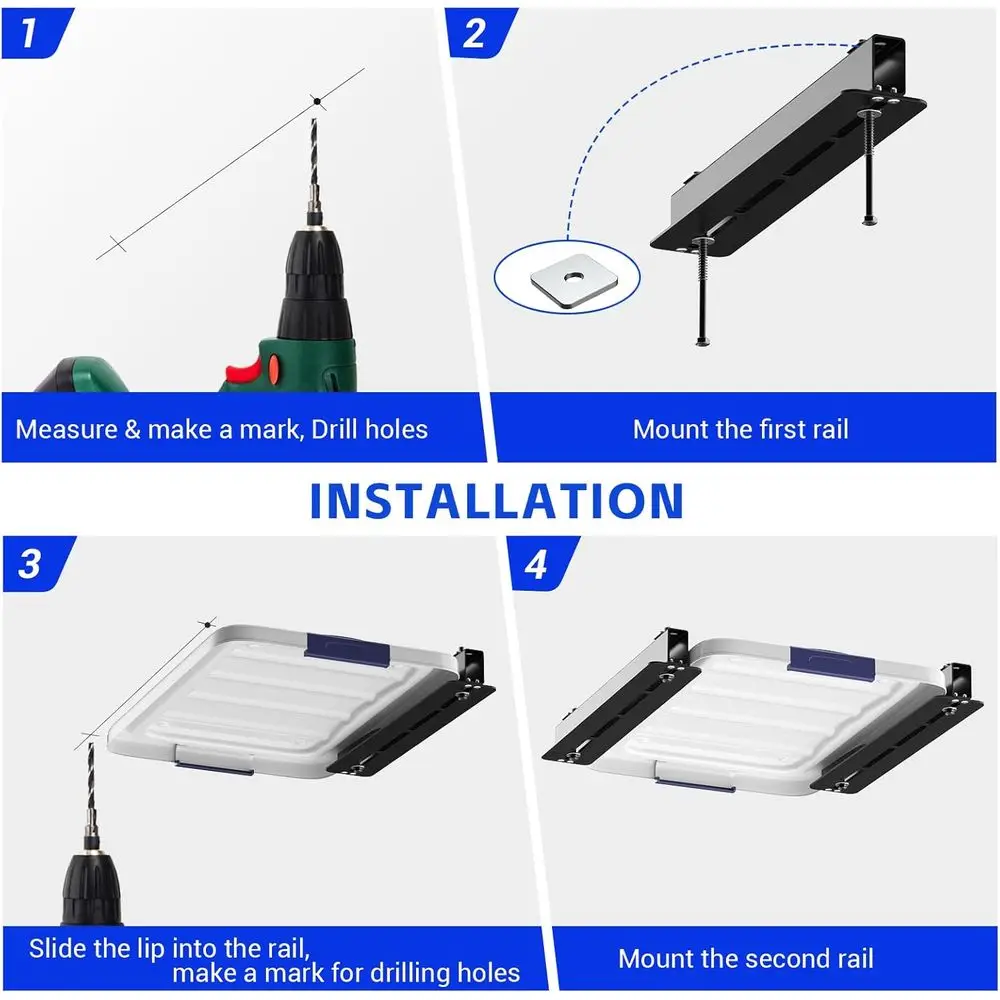 1

Measure & make a mark, Drill holes

2

Mount the first rail

INSTALLATION

3

Slide the lip into the rail, make a mark for drilling holes

4

Mount the second rail