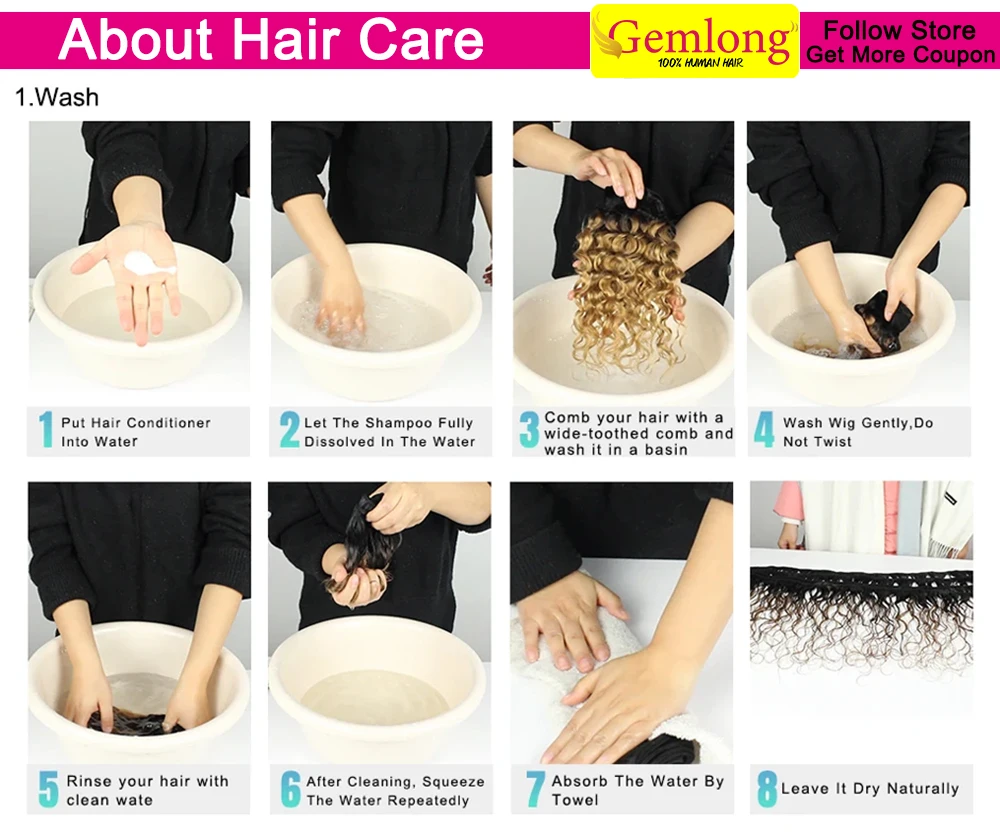 About Hair Care

Gemlong
100% HUMAN HAIR

Follow Store
Get More Coupon

1.Wash

1 Put Hair Conditioner Into Water

2 Let The Shampoo Fully Dissolved In The Water

3 Comb your hair with a wide-toothed comb and wash it in a basin

4 Wash Wig Gently,Do Not Twist

5 Rinse your hair with clean wate

6 After Cleaning, Squeeze The Water Repeatedly

7 Absorb The Water By Towel

8 Leave It Dry Naturally