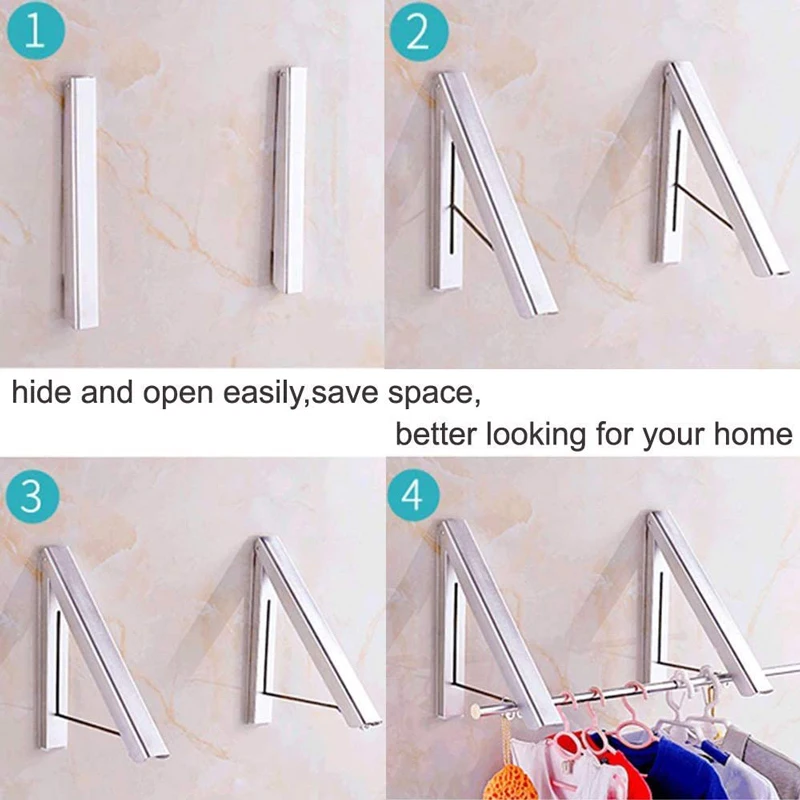 1

2

hide and open easily,save space,

better looking for your home

3

4