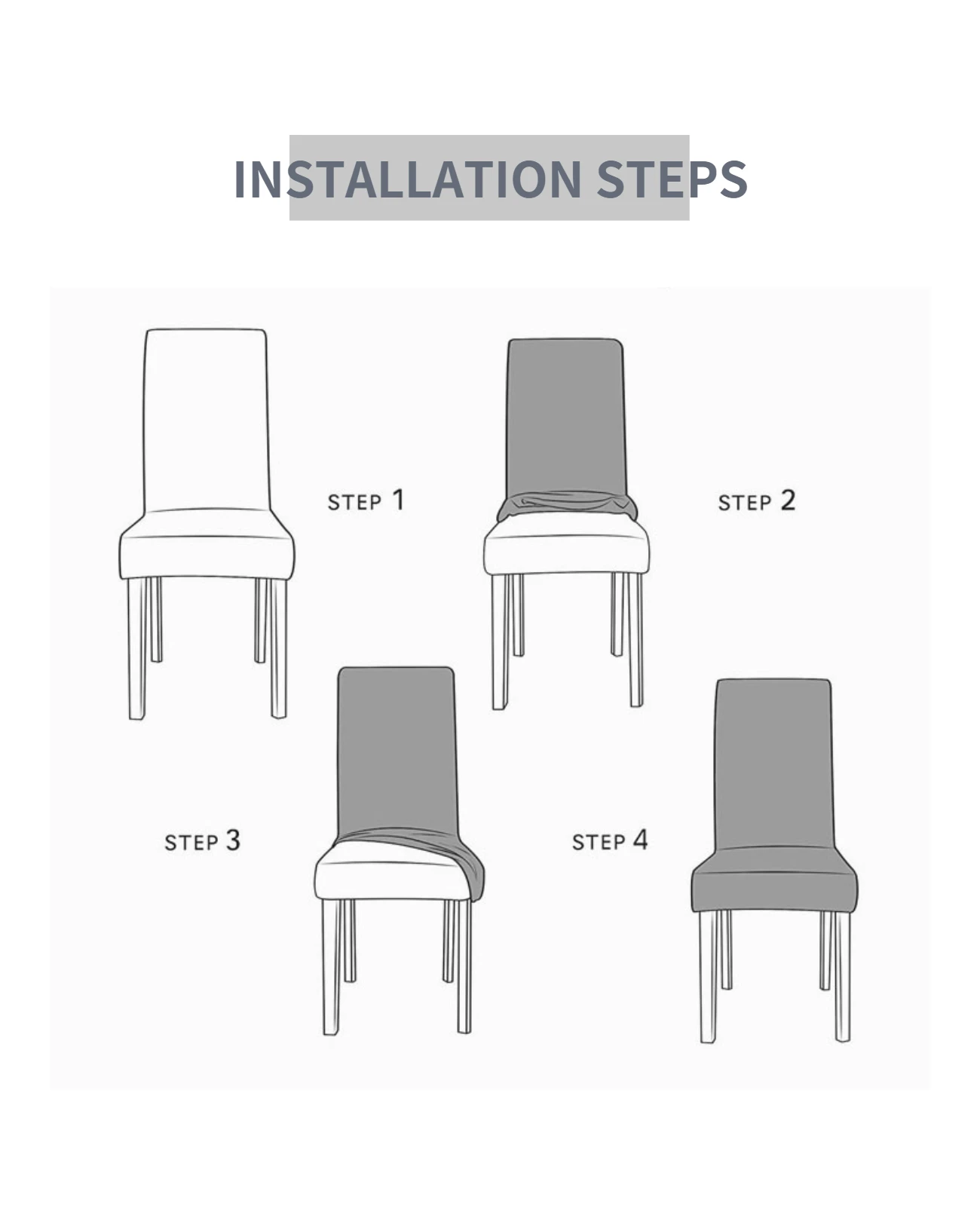 INSTALLATION STEPS

STEP 1

STEP 2

STEP 3

STEP 4