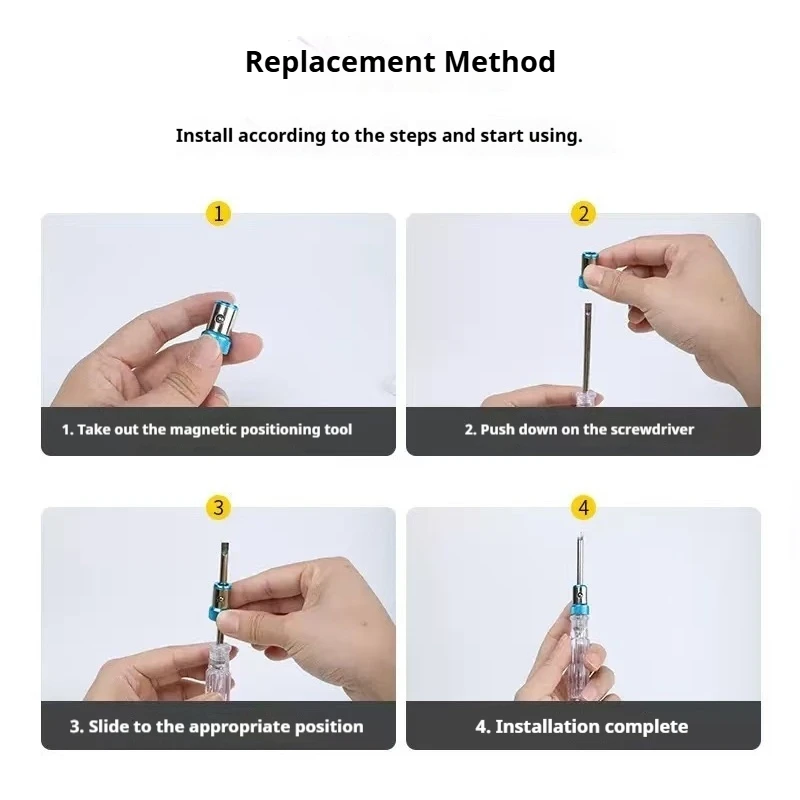 Replacement Method

Install according to the steps and start using.

1

1. Take out the magnetic positioning tool

2

2. Push down on the screwdriver

3

3. Slide to the appropriate position

4

4. Installation complete