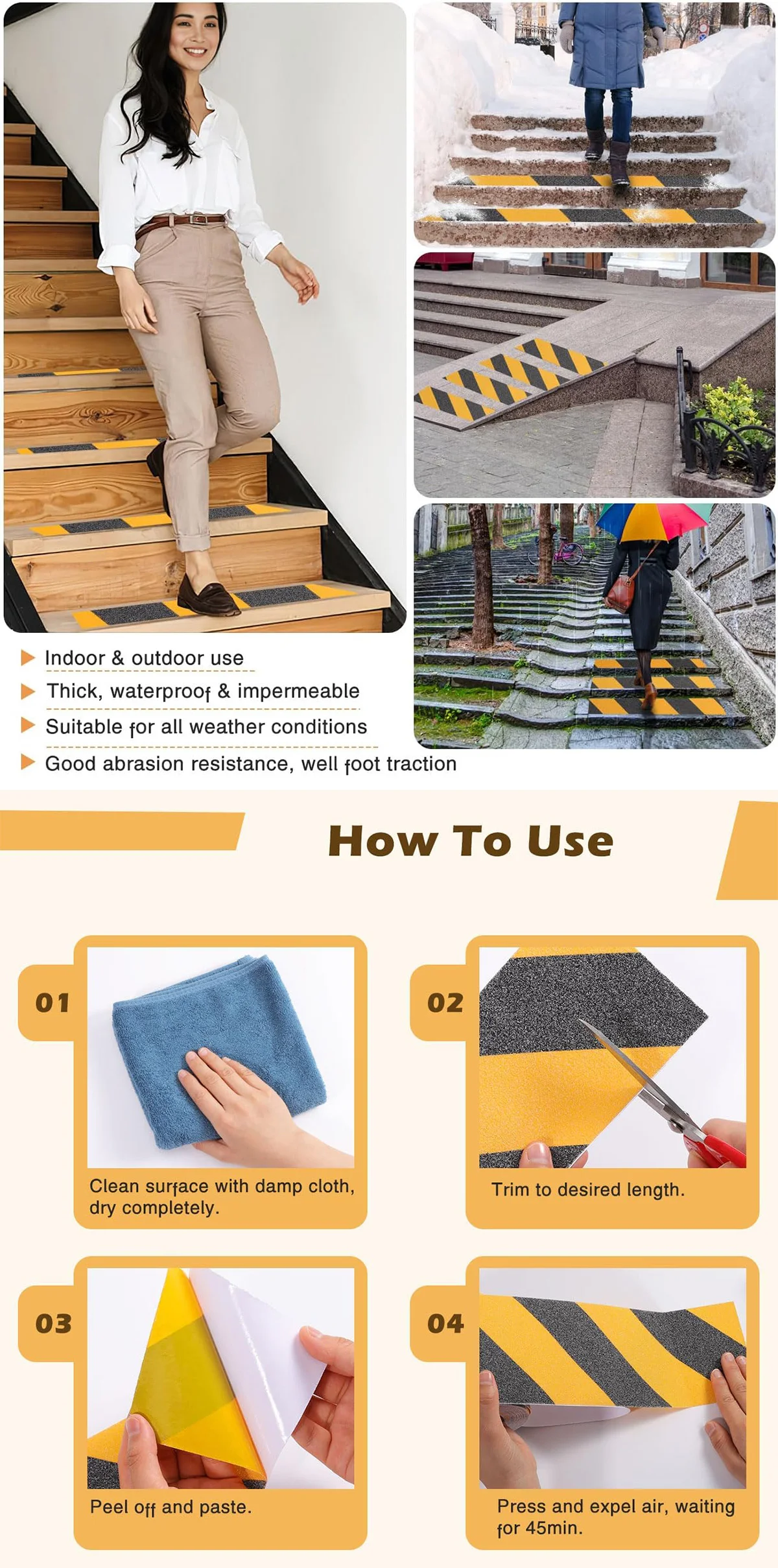 Indoor & outdoor use

Thick, waterproof & impermeable

Suitable for all weather conditions

Good abrasion resistance, well foot traction

How To Use

01

Clean surface with damp cloth, dry completely.

02

Trim to desired length.

03

Peel off and paste.

04

Press and expel air, waiting for 45min.