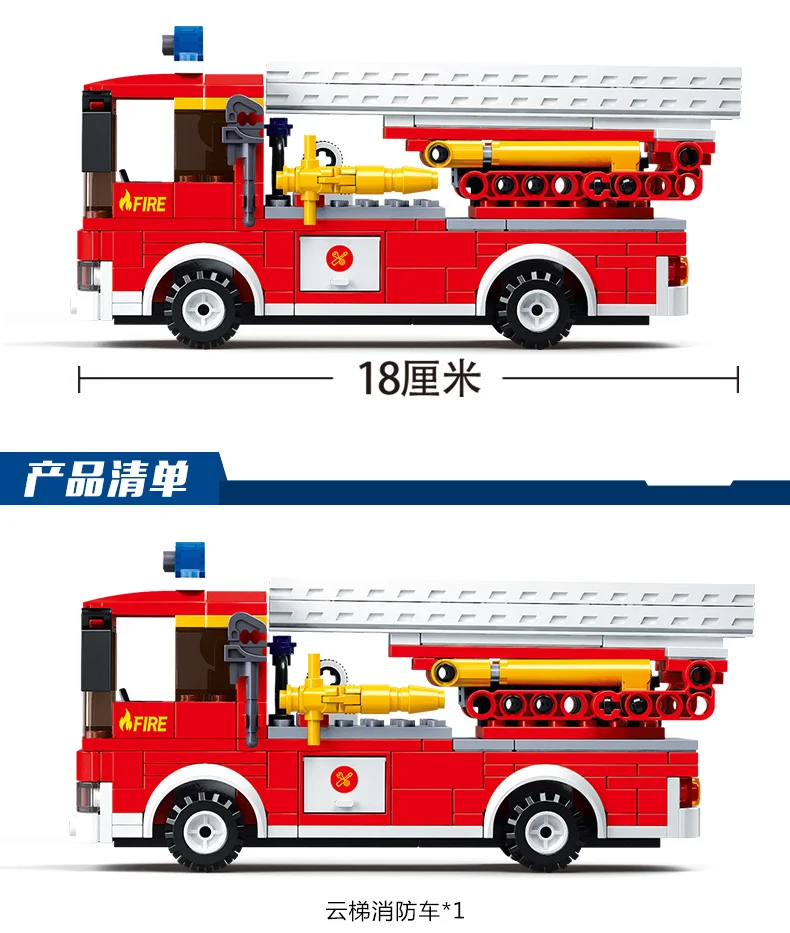 FIRE

18厘米

产品清单

FIRE

云梯消防车*1