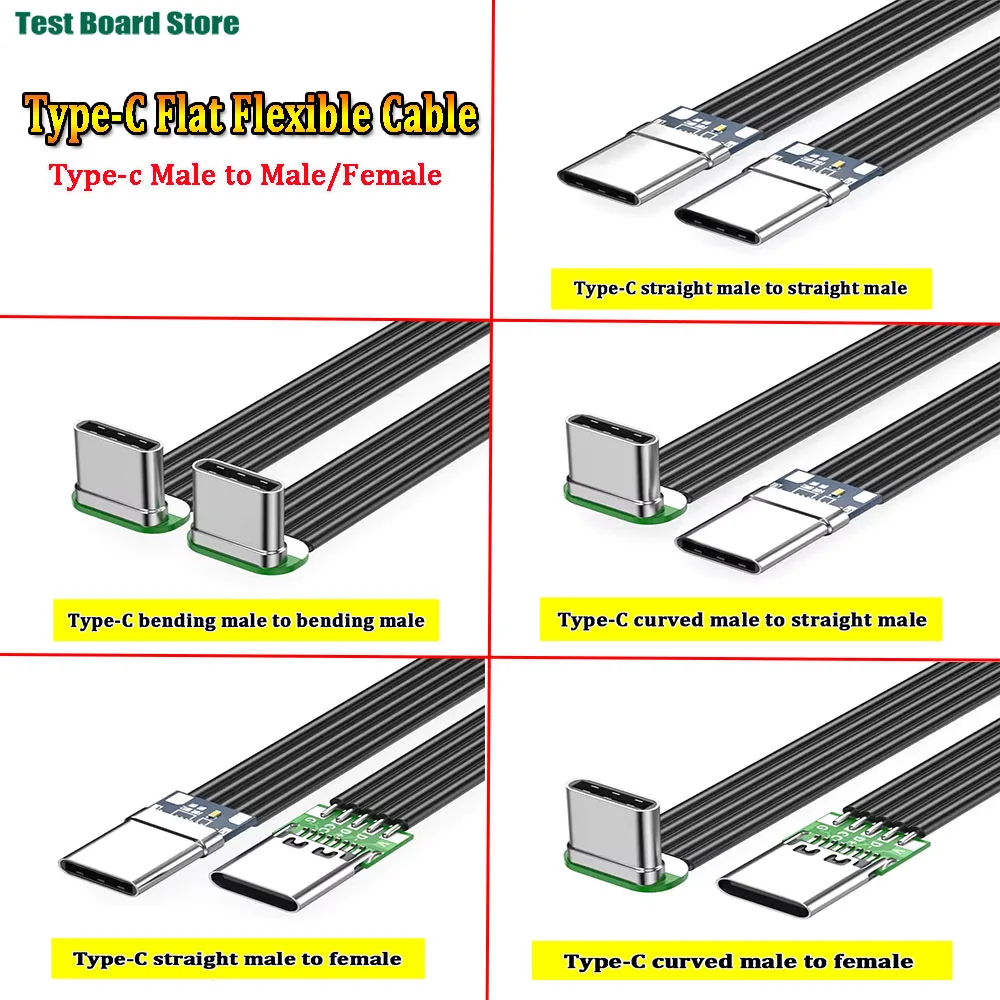 Test Board Store

Type-C Flat Flexible Cable

Type-c Male to Male/Female

Type-C straight male to straight male

Type-C bending male to bending male

Type-C curved male to straight male

Type-C straight male to female

Type-C curved male to female