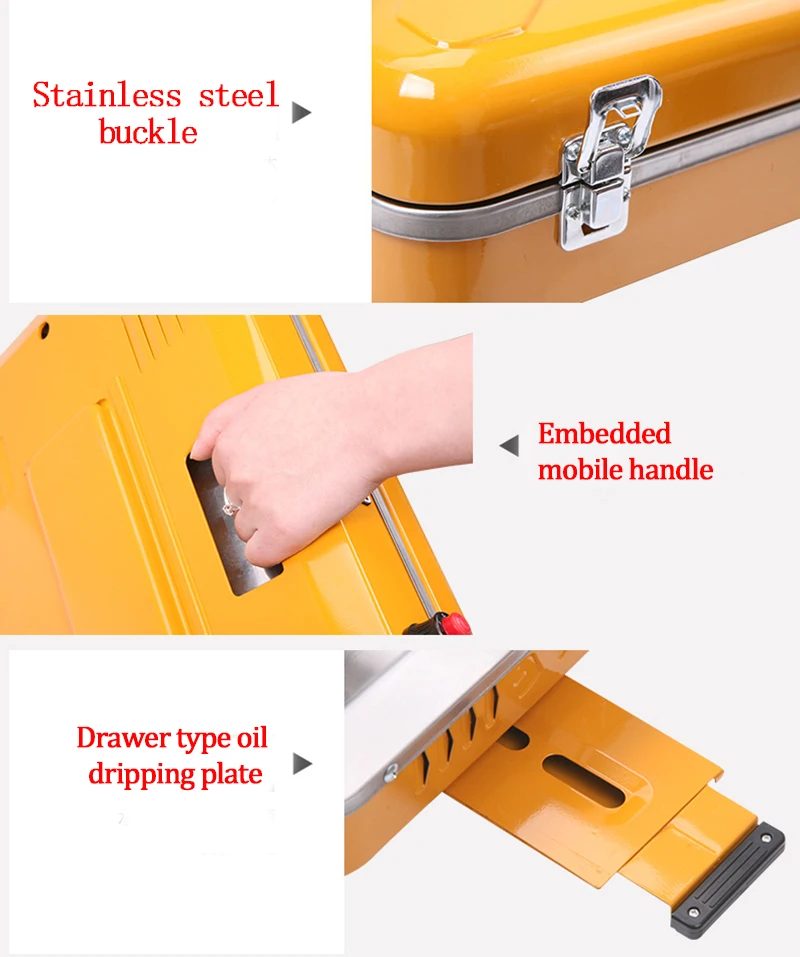 Stainless steel buckle

Embedded mobile handle

Drawer type oil dripping plate