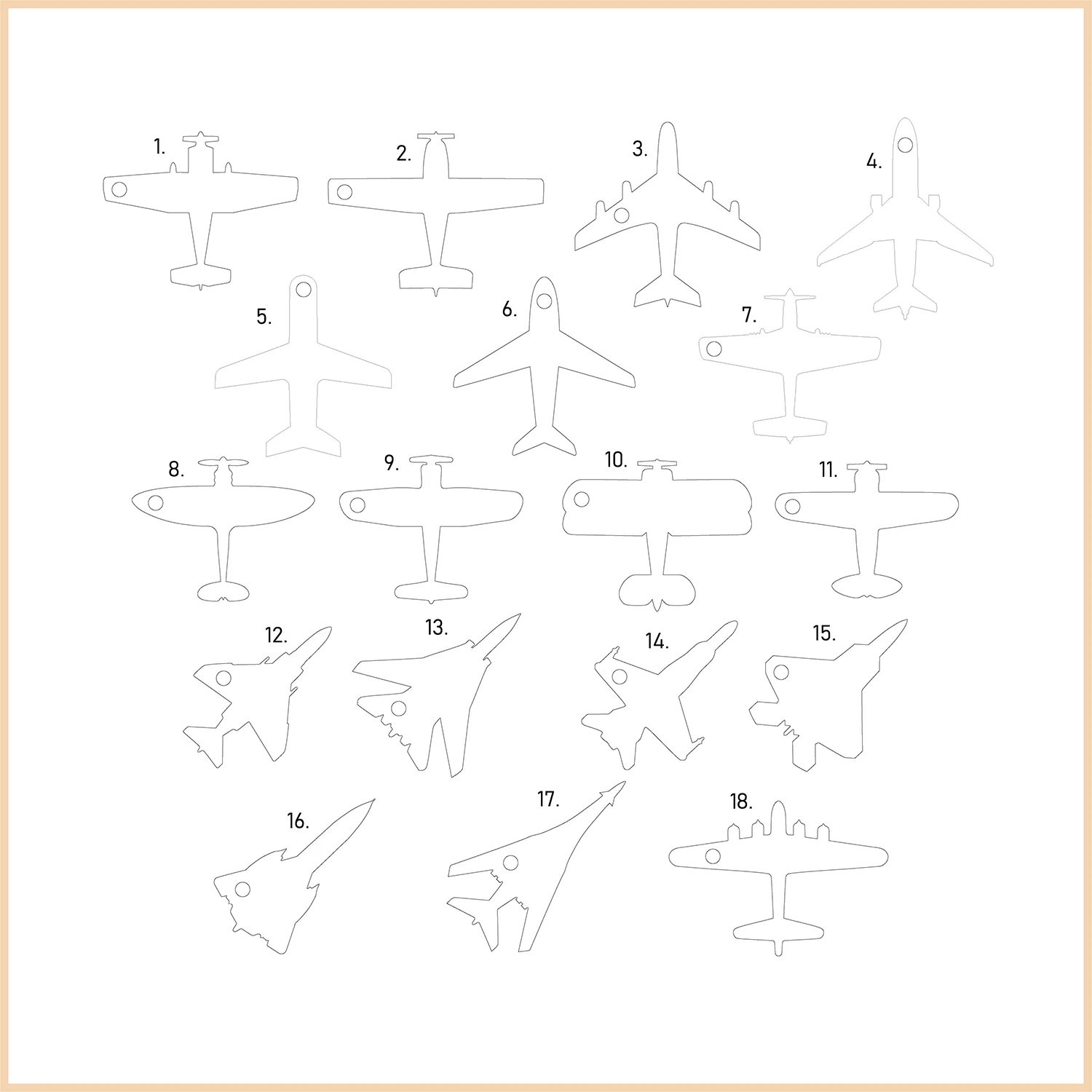 1.
2.
3.
4.
5.
6.
7.
8.
9.
10.
11.
12.
13.
14.
15.
16.
17.
18.