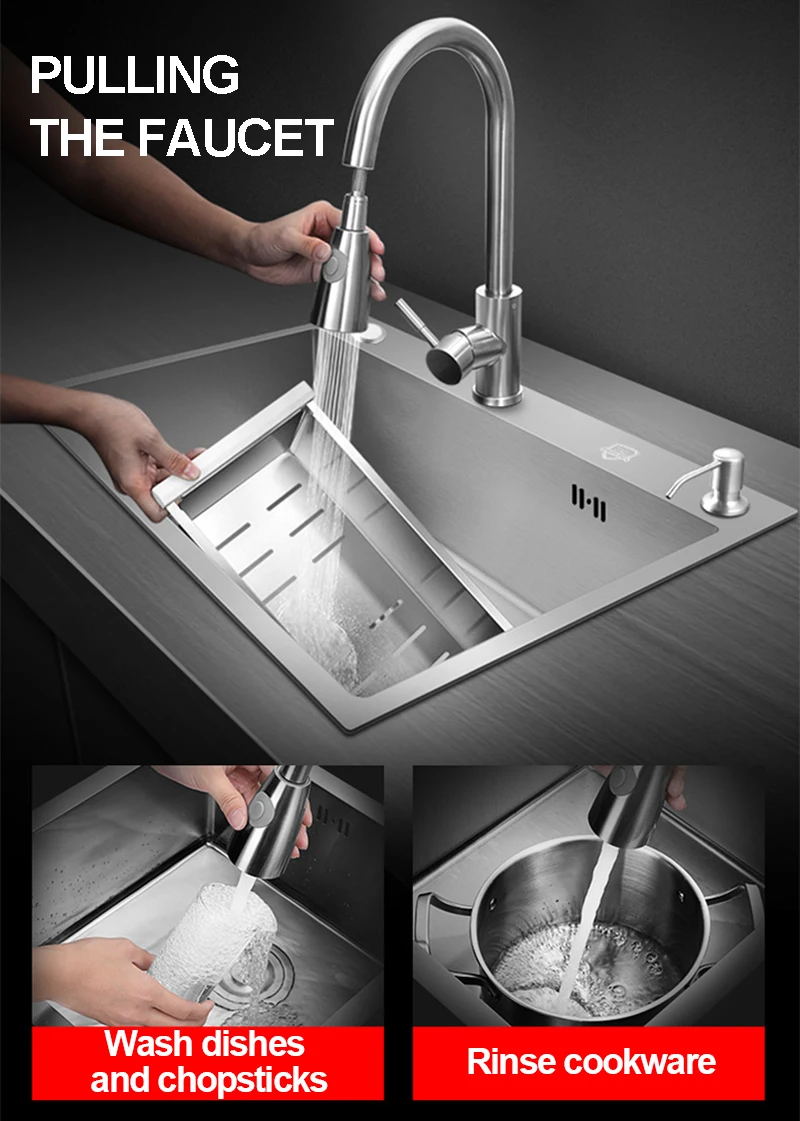 PULLING THE FAUCET

Wash dishes and chopsticks

Rinse cookware