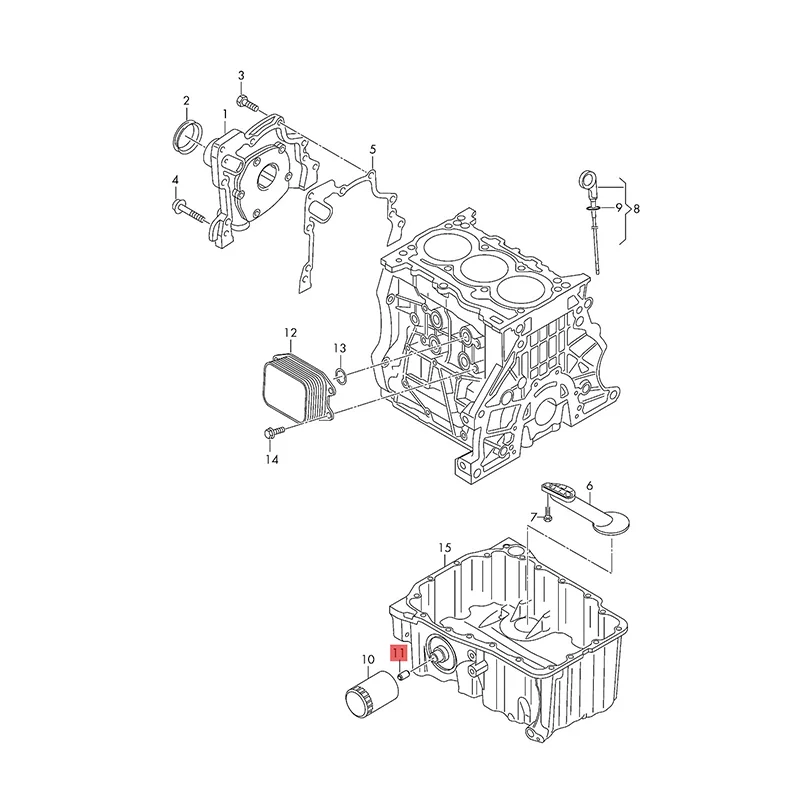 3
2
1
5
4
9
8
12
13
14
6
7
15
11
10