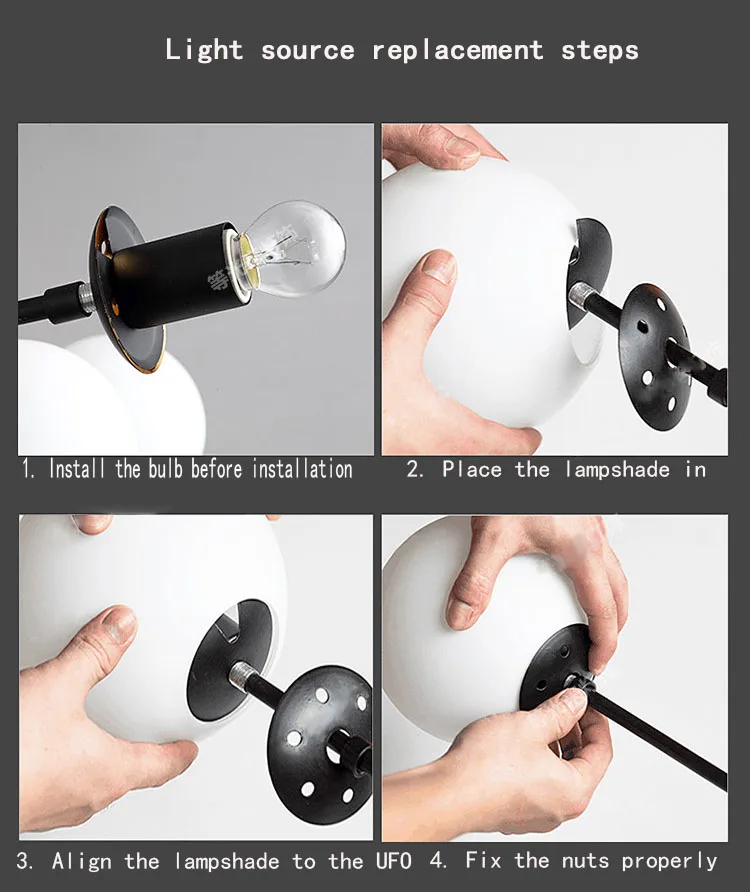 Light source replacement steps

1. Install the bulb before installation

2. Place the lampshade in

3. Align the lampshade to the UFO

4. Fix the nuts properly