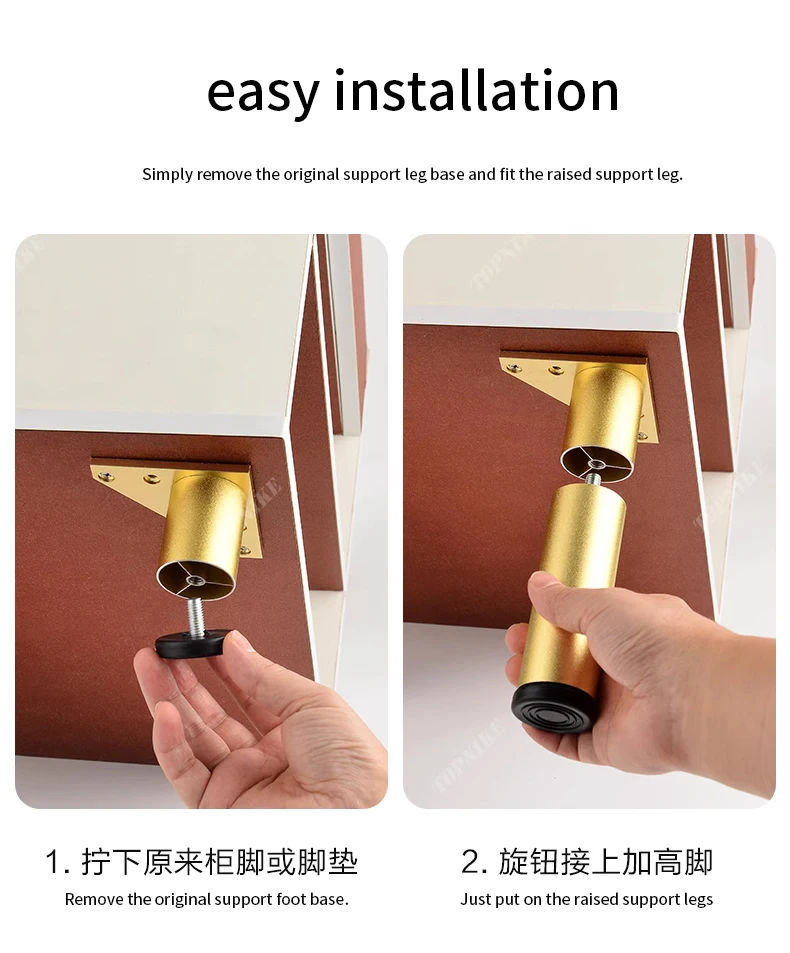 easy installation

Simply remove the original support leg base and fit the raised support leg.

TOPNIKE

TOPNIKE

TOPNIKE

TOPNIKE

1. 拧下原来柜脚或脚垫

Remove the original support foot base.

2. 旋钮接上加高脚

Just put on the raised support legs