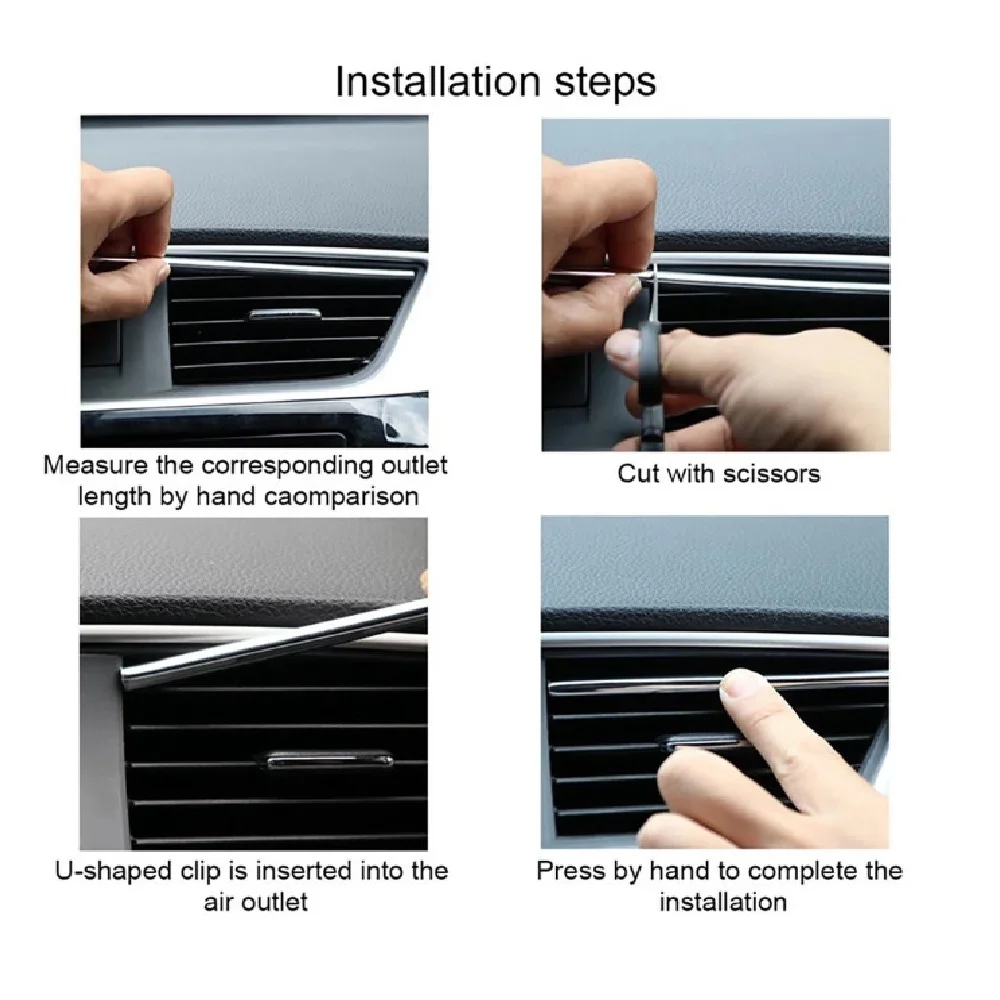 Installation steps

Measure the corresponding outlet length by hand caomparison

Cut with scissors

U-shaped clip is inserted into the air outlet

Press by hand to complete the installation