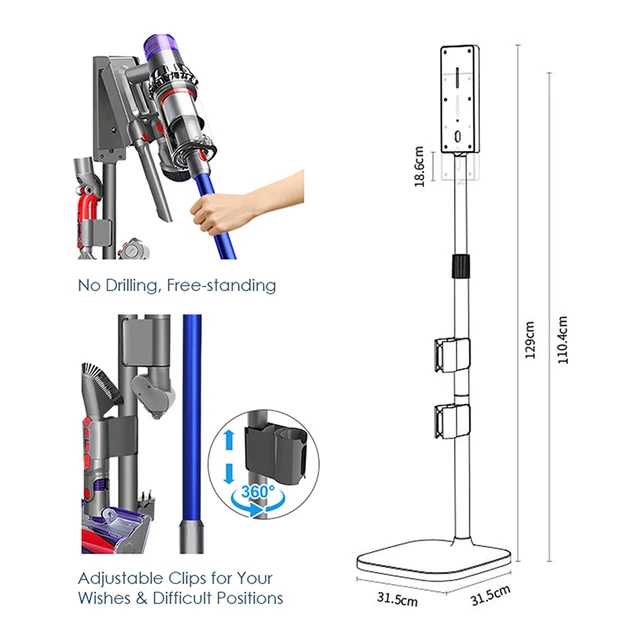 No Drilling, Free-standing

360°

Adjustable Clips for Your Wishes & Difficult Positions

18.6cm

129cm

110.4cm

31.5cm

31.5cm