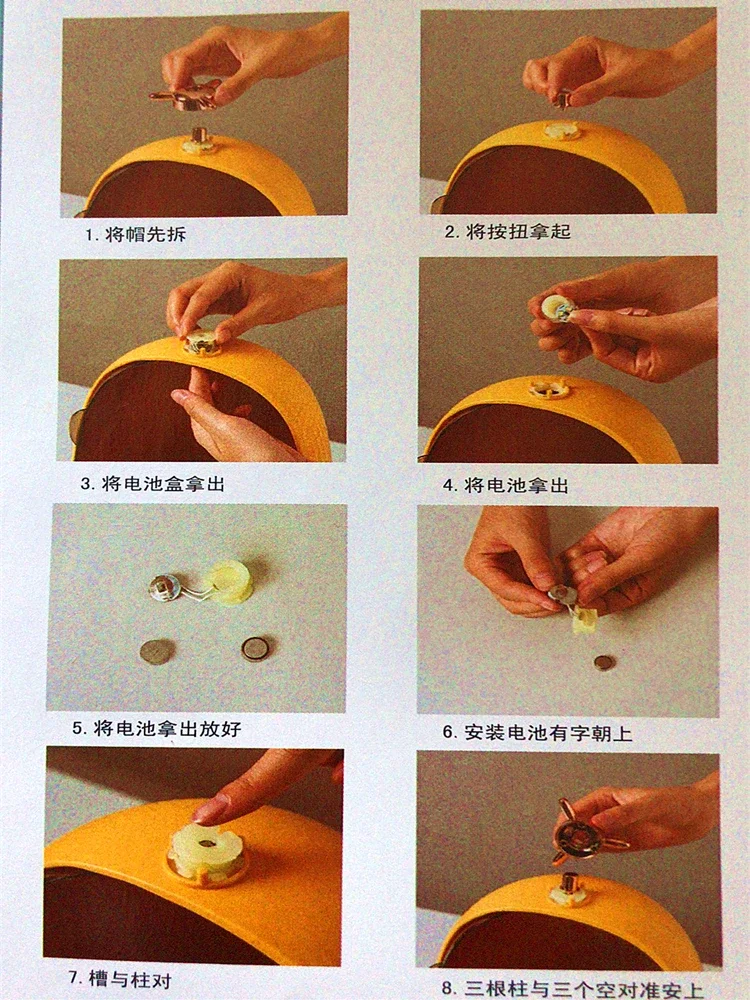 1. 将帽先拆

2. 将按扭拿起

3. 将电池盒拿出

4. 将电池拿出

5. 将电池拿出放好

6. 安装电池有字朝上

7. 槽与柱对

8. 三根柱与三个空对准安上