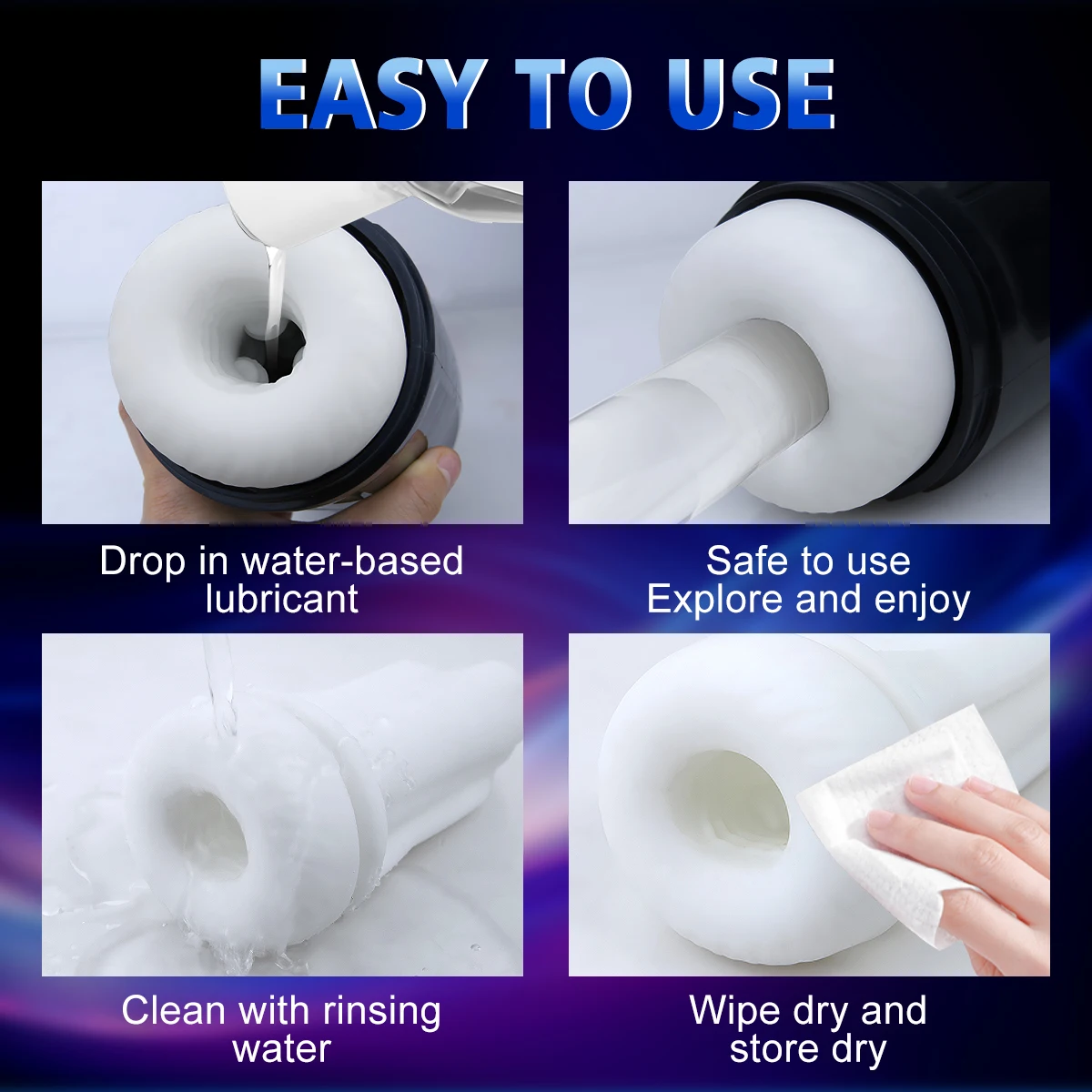 EASY TO USE

Drop in water-based lubricant

Safe to use
Explore and enjoy

Clean with rinsing water

Wipe dry and store dry