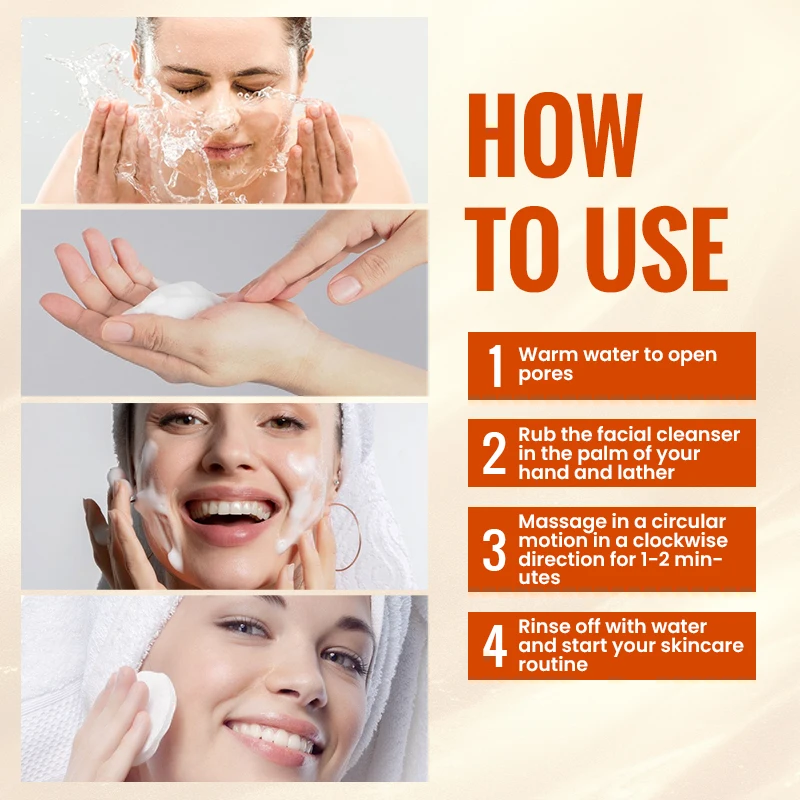 HOW TO USE

1 Warm water to open pores

2 Rub the facial cleanser in the palm of your hand and lather

3 Massage in a circular motion in a clockwise direction for 1-2 minutes

4 Rinse off with water and start your skincare routine